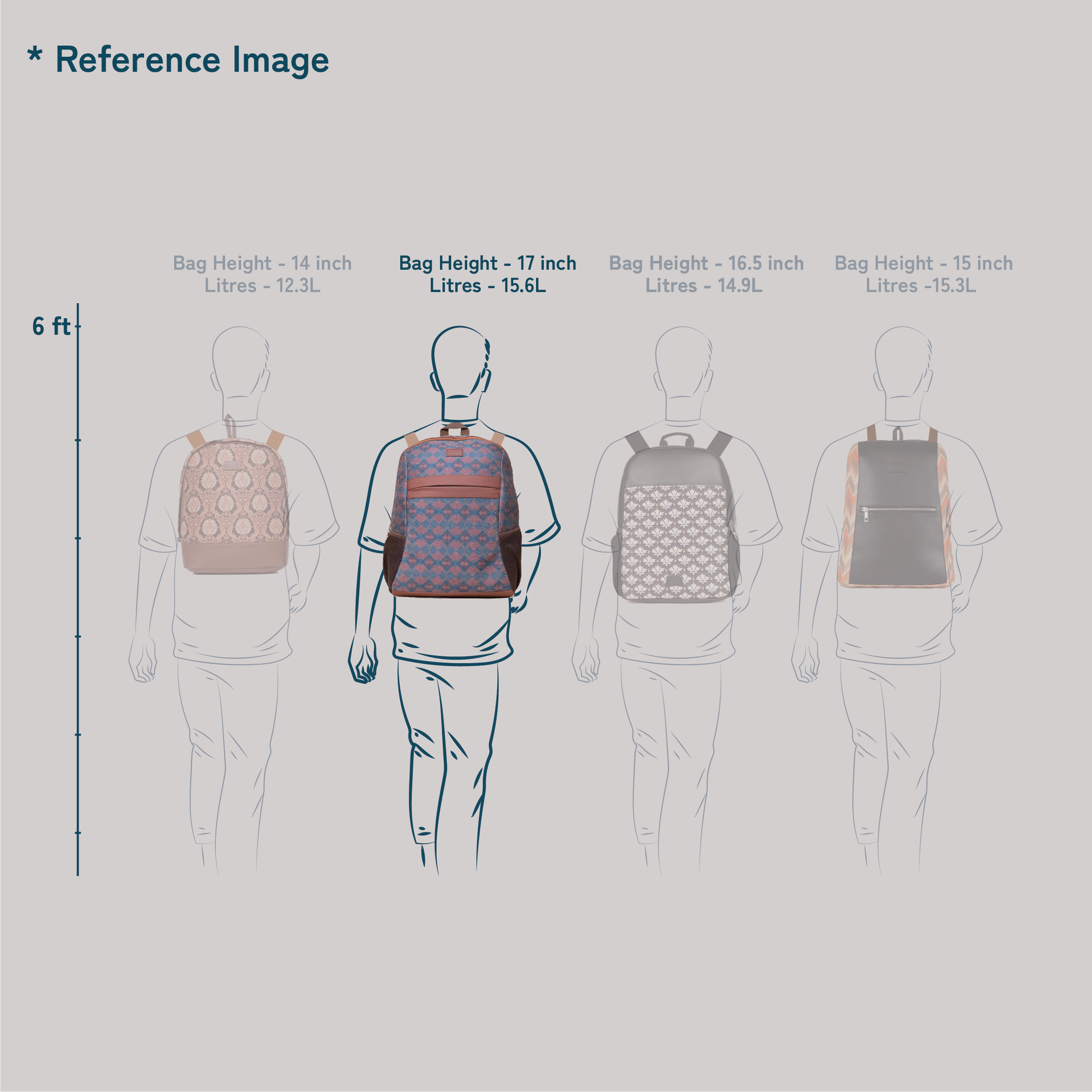 * Reference Image

Bag Height - 14 inch
Litres - 12.3L

Bag Height - 17 inch
Litres - 15.6L

Bag Height - 16.5 inch
Litres - 14.9L

Bag Height - 15 inch
Litres -15.3L

6 ft