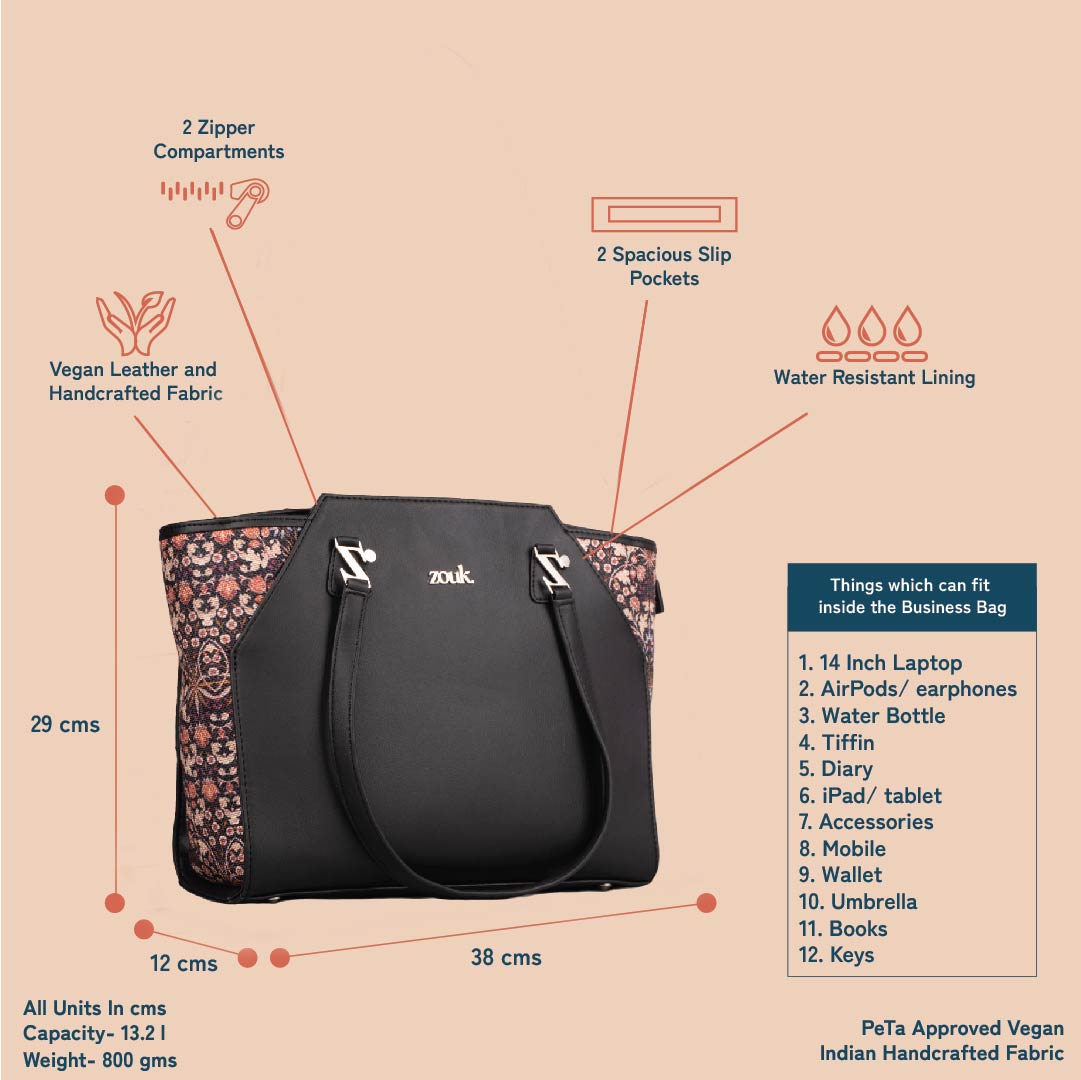 2 Zipper Compartments

2 Spacious Slip Pockets

Vegan Leather and Handcrafted Fabric

Water Resistant Lining

zouk.

29 cms

12 cms

38 cms

Things which can fit inside the Business Bag

1. 14 Inch Laptop
2. AirPods/ earphones
3. Water Bottle
4. Tiffin
5. Diary
6. iPad/ tablet
7. Accessories
8. Mobile
9. Wallet
10. Umbrella
11. Books
12. Keys

All Units In cms
Capacity- 13.2 l
Weight- 800 gms

PeTa Approved Vegan
Indian Handcrafted Fabric