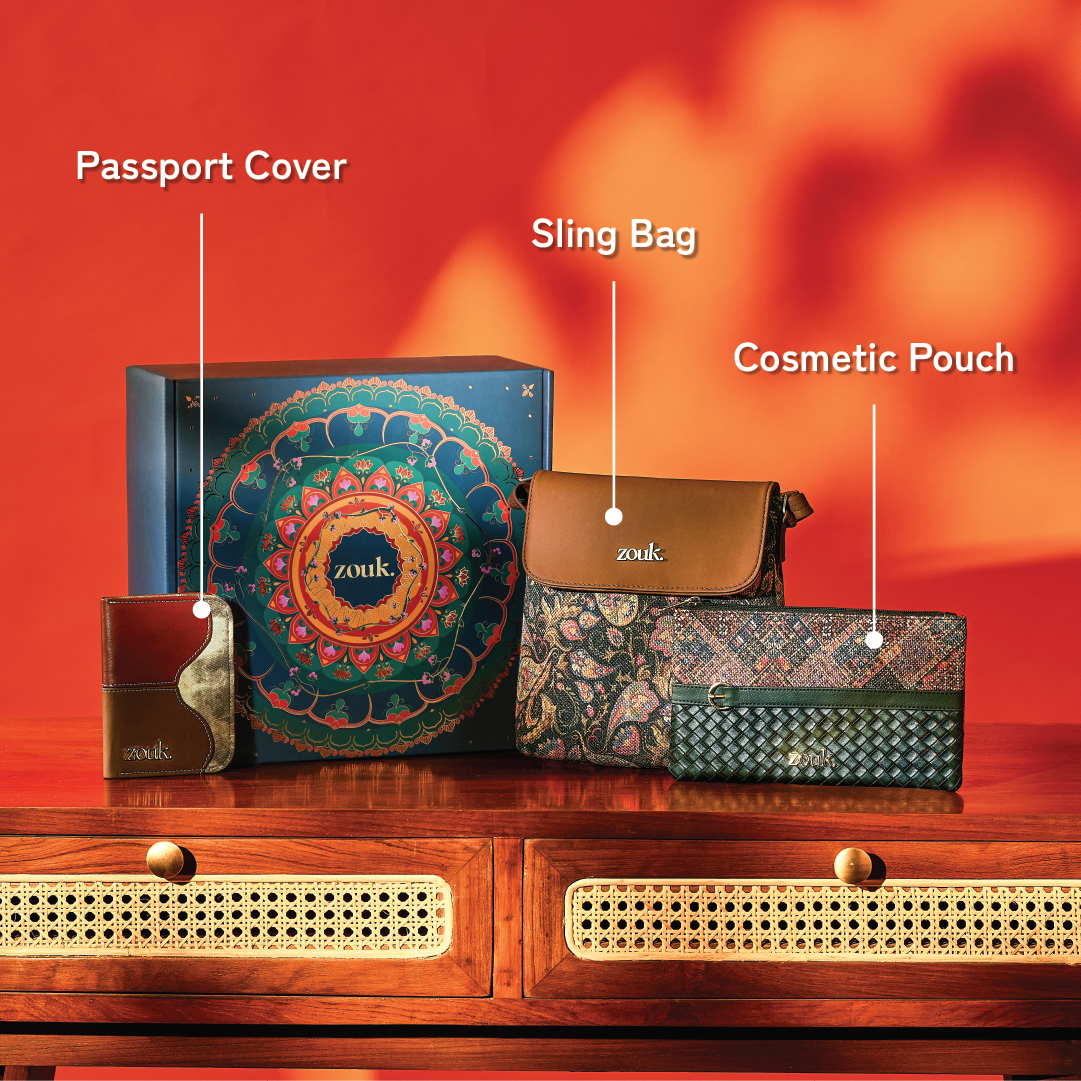 Passport Cover

Sling Bag

Cosmetic Pouch

zouk.

zouk.

zouk.

zouk.