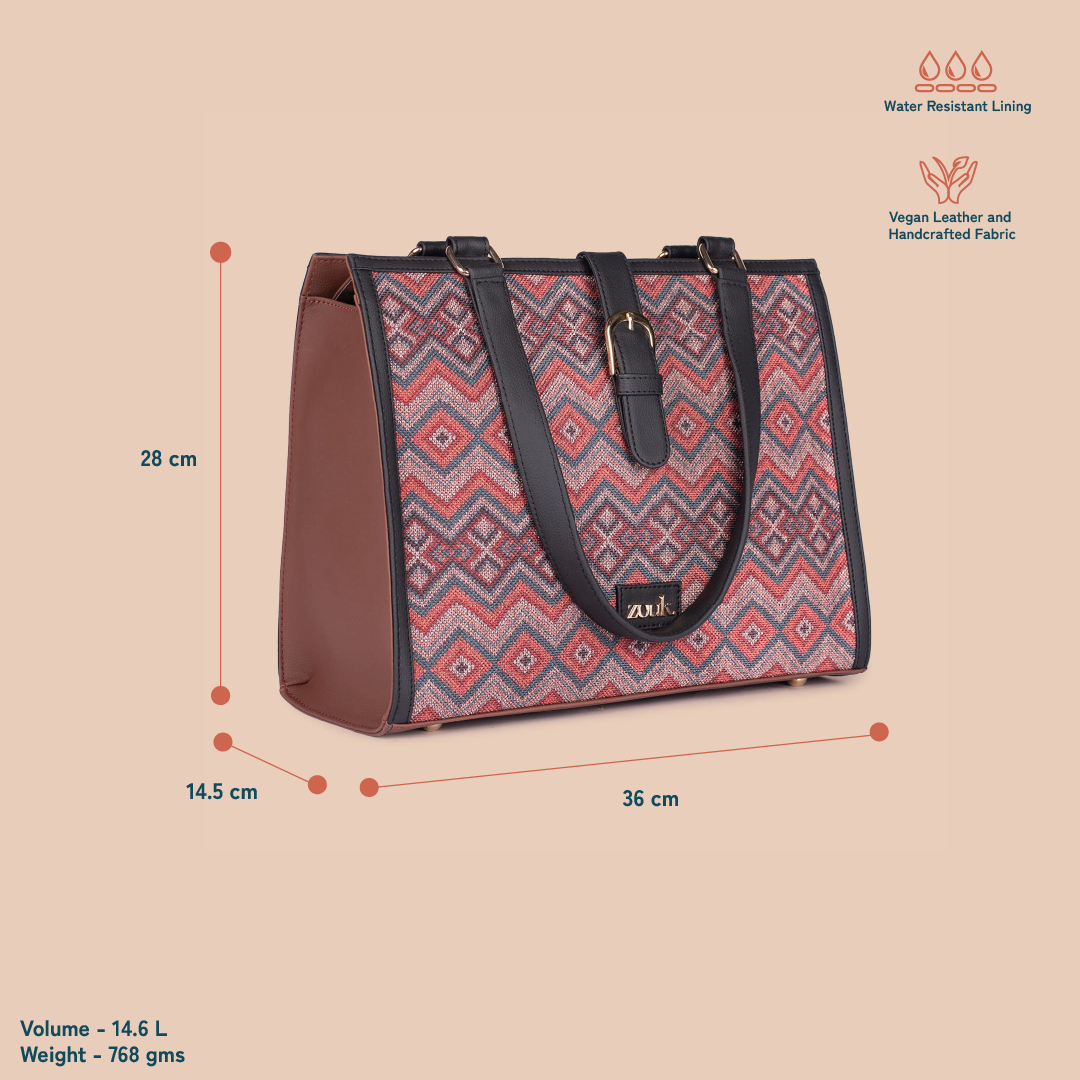 Water Resistant Lining

Vegan Leather and Handcrafted Fabric

28 cm

zouk

14.5 cm

36 cm

Volume - 14.6 L
Weight - 768 gms