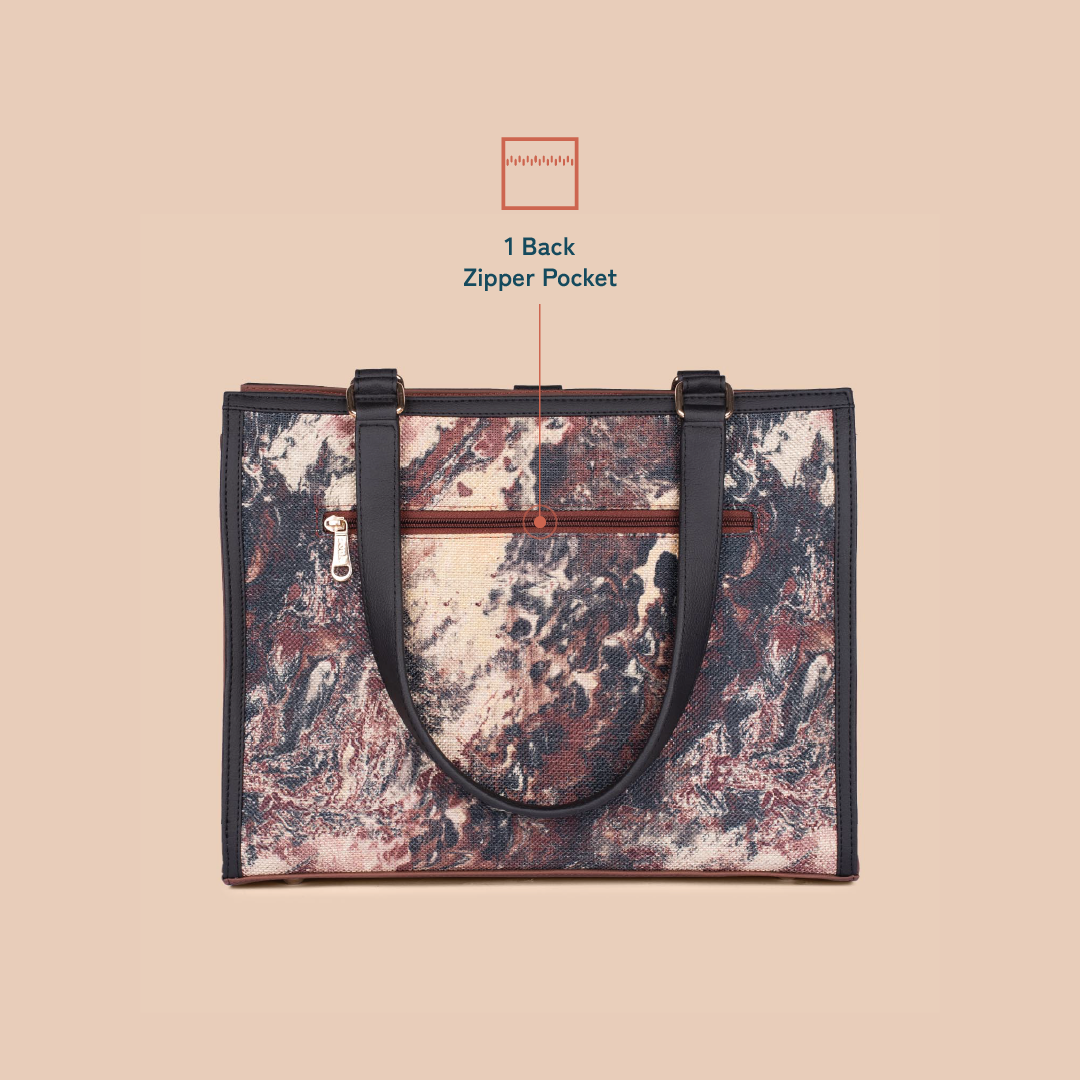 1 Back
Zipper Pocket