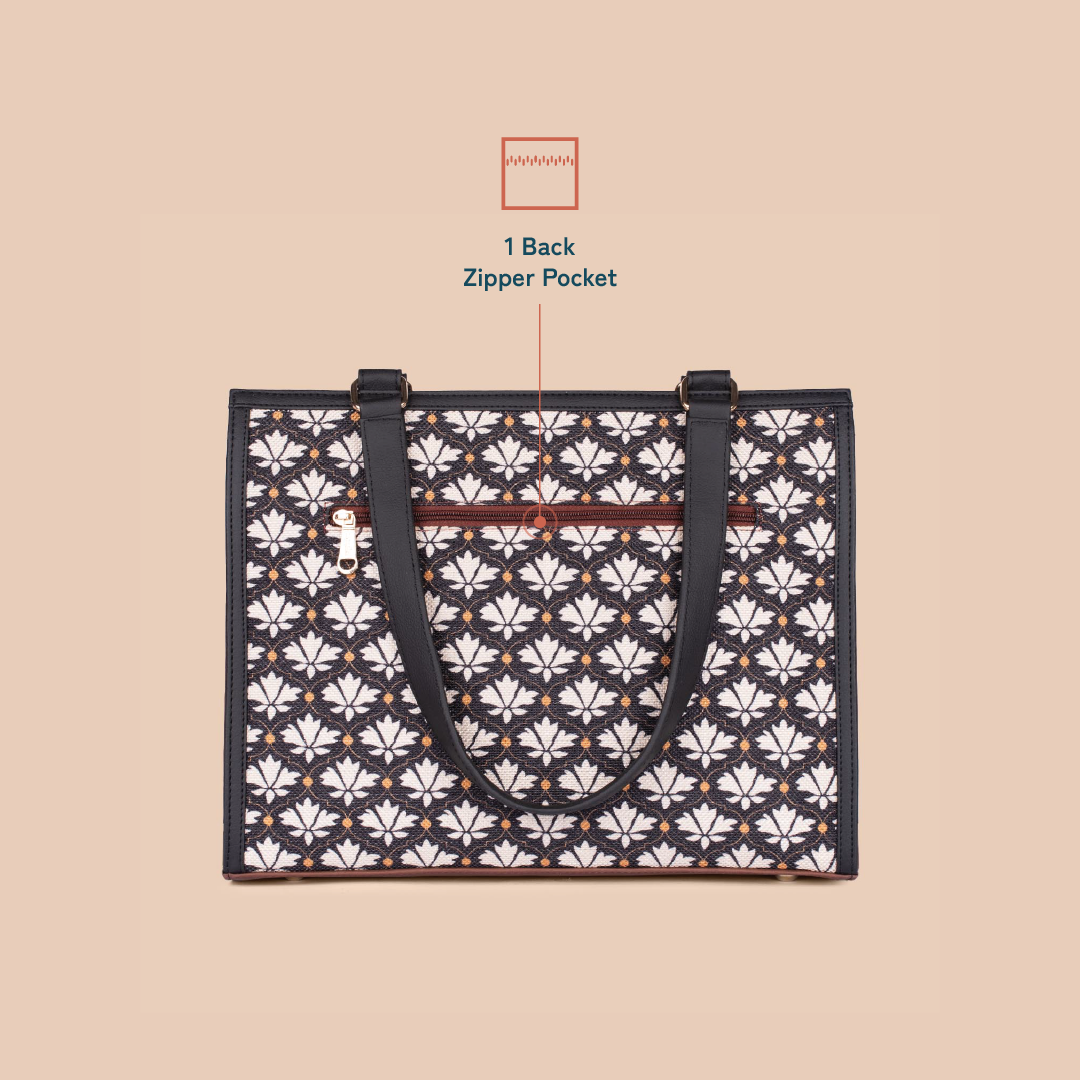 1 Back
Zipper Pocket