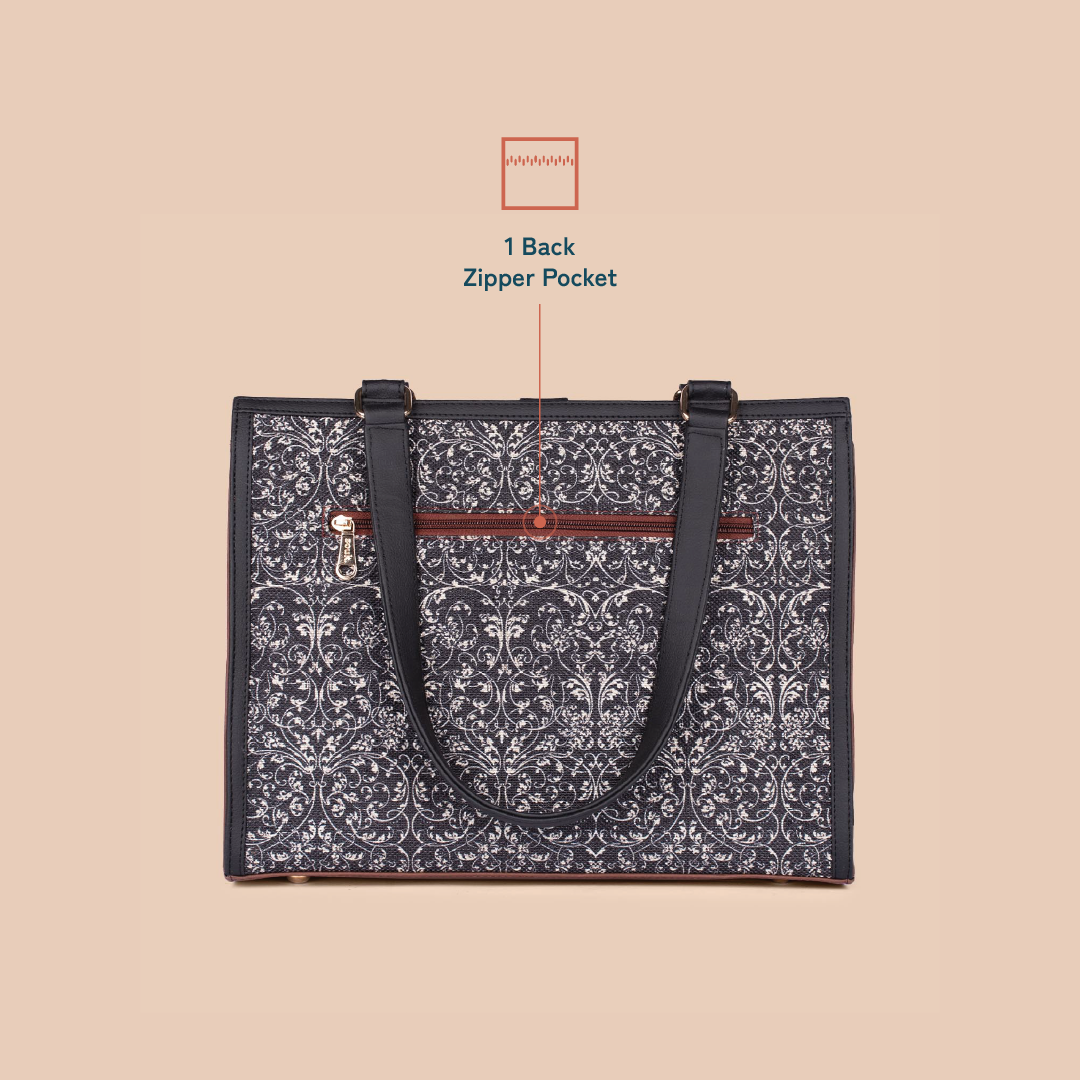 1 Back
Zipper Pocket