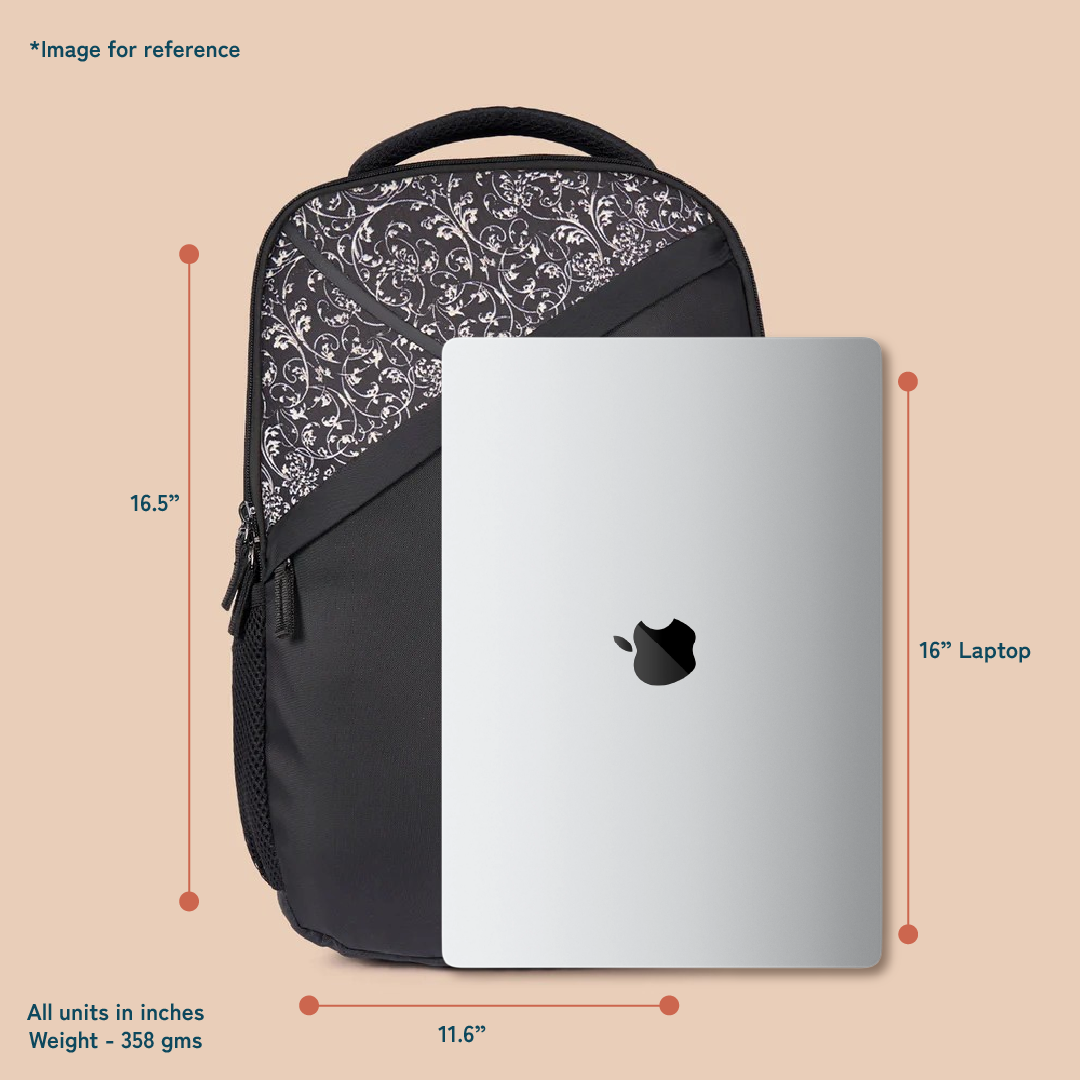 *Image for reference

16.5”

16” Laptop

All units in inches
Weight - 358 gms

11.6”