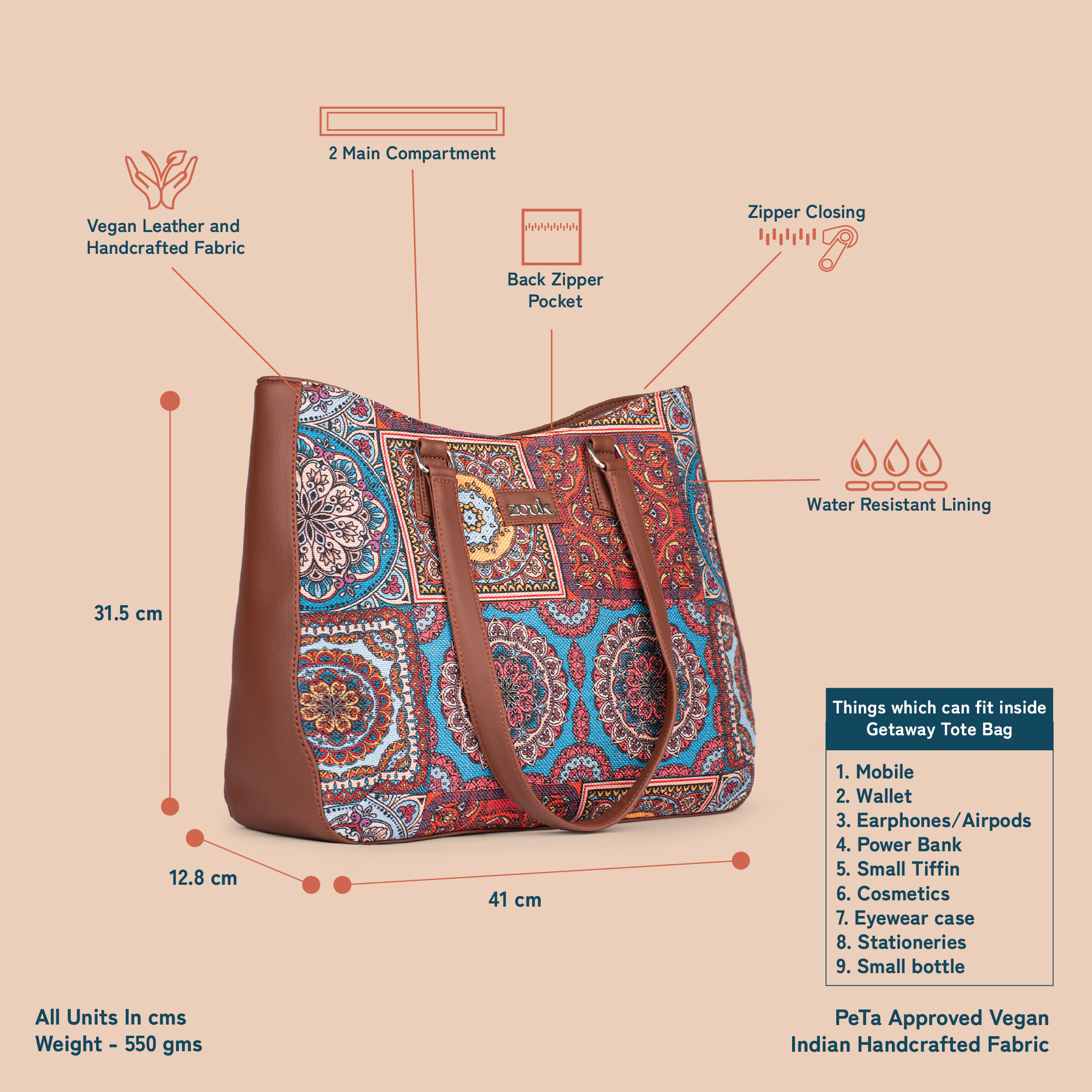 2 Main Compartment

Vegan Leather and Handcrafted Fabric

Back Zipper Pocket

Zipper Closing

Water Resistant Lining

zouk

31.5 cm

12.8 cm

41 cm

Things which can fit inside Getaway Tote Bag

1. Mobile
2. Wallet
3. Earphones/Airpods
4. Power Bank
5. Small Tiffin
6. Cosmetics
7. Eyewear case
8. Stationeries
9. Small bottle

All Units In cms
Weight - 550 gms

PeTa Approved Vegan
Indian Handcrafted Fabric