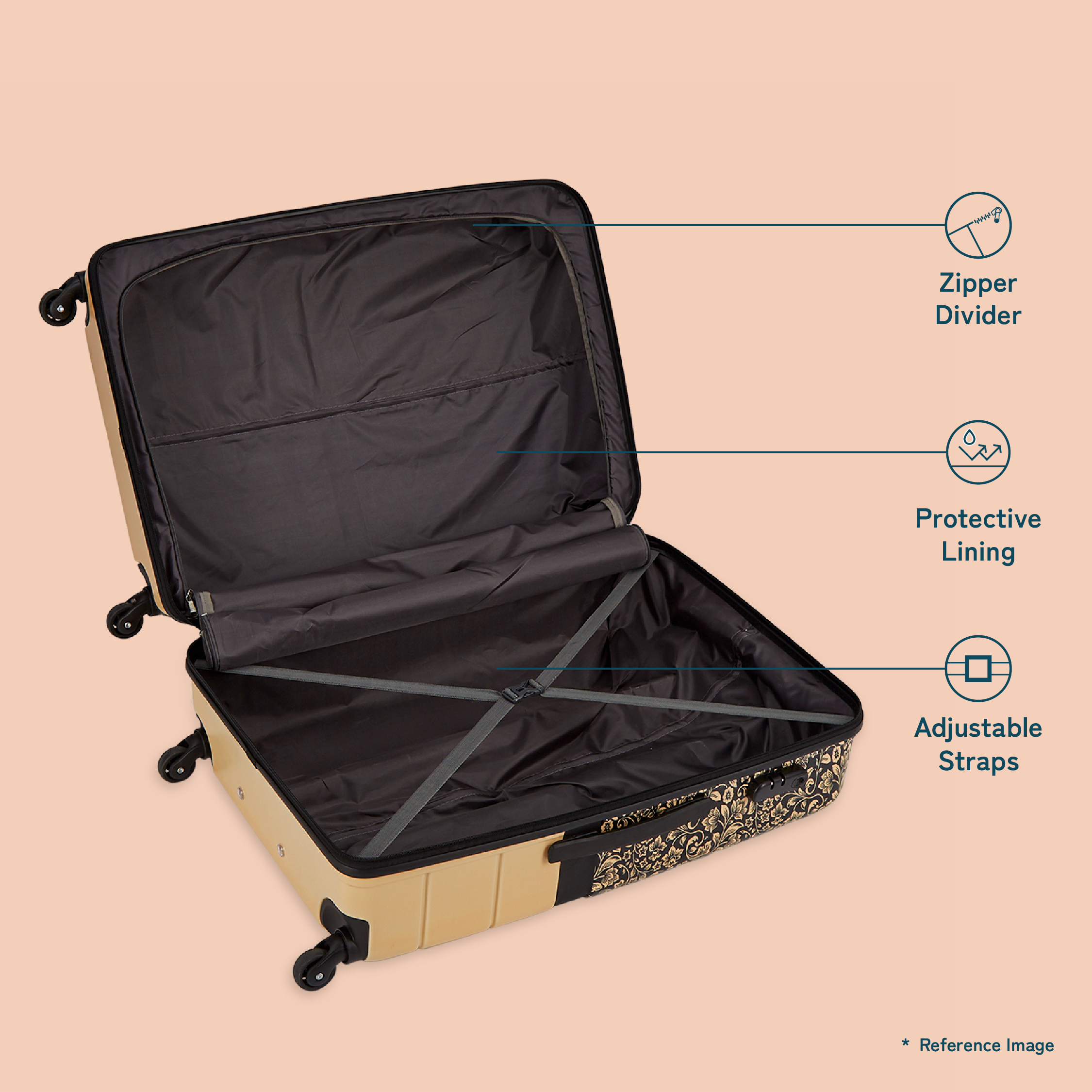 Zipper Divider

Protective Lining

Adjustable Straps

* Reference Image