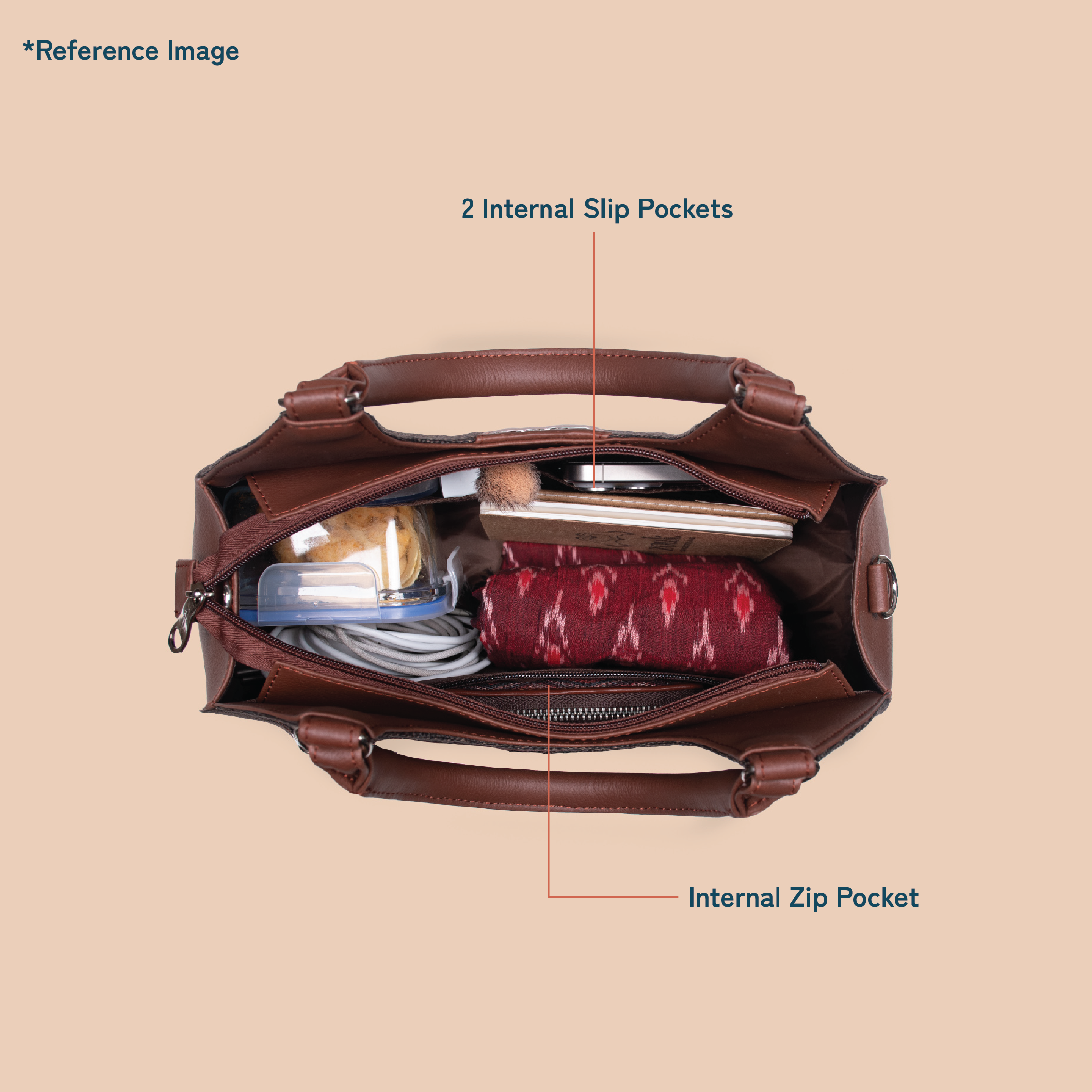 *Reference Image

2 Internal Slip Pockets

Internal Zip Pocket