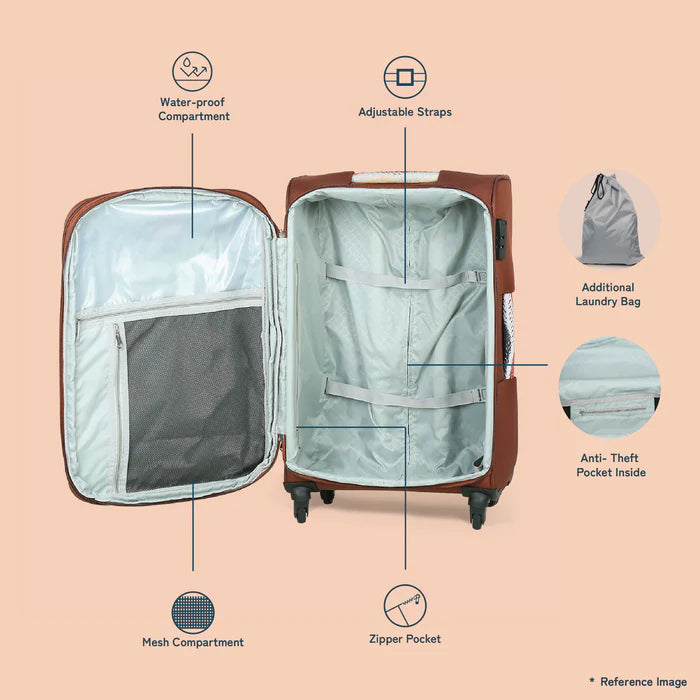 Water-proof Compartment

Adjustable Straps

Additional Laundry Bag

Anti- Theft Pocket Inside

Mesh Compartment

Zipper Pocket

* Reference Image