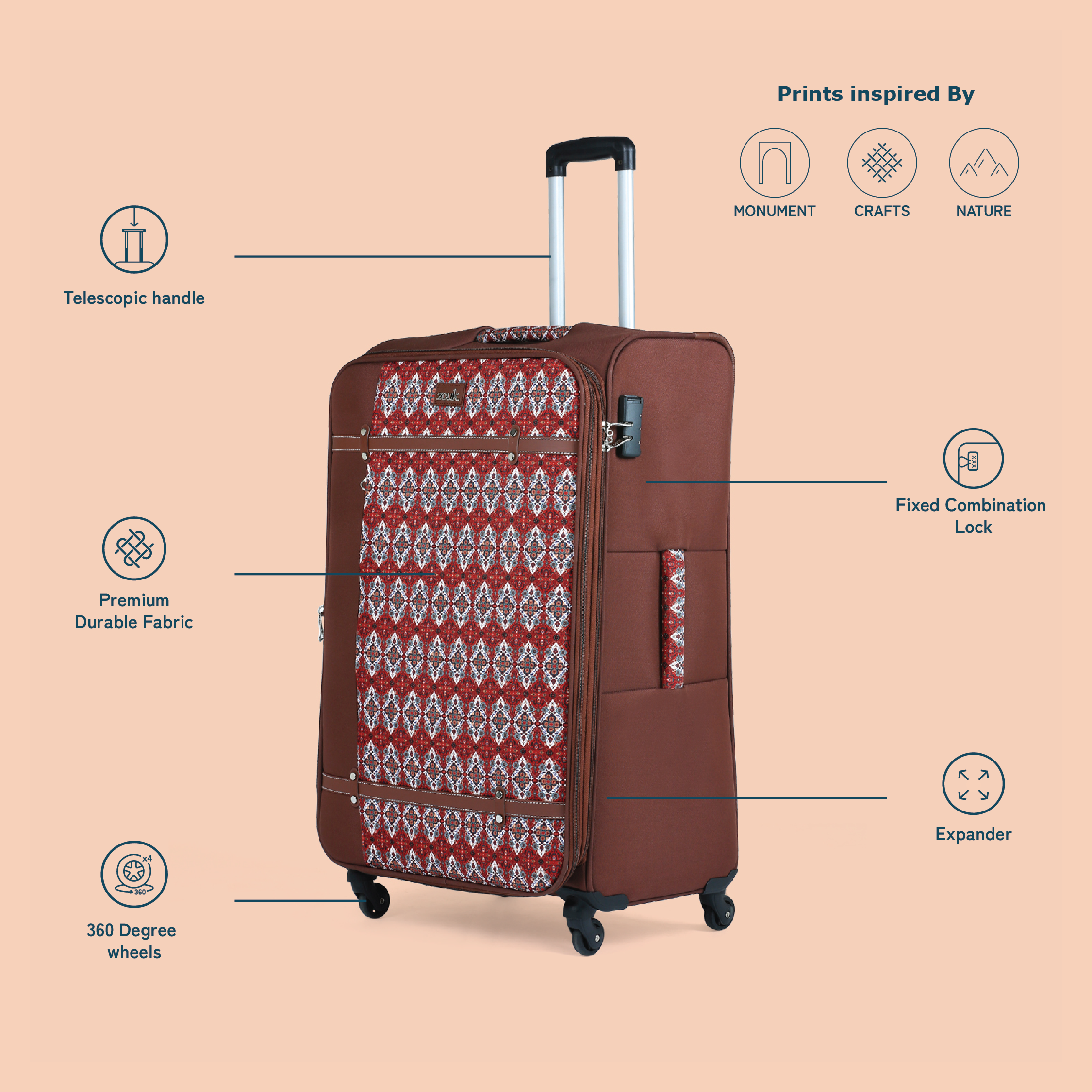 Prints inspired By

MONUMENT

CRAFTS

NATURE

Telescopic handle

zouk

Fixed Combination Lock

Premium Durable Fabric

Expander

x4

360

360 Degree wheels