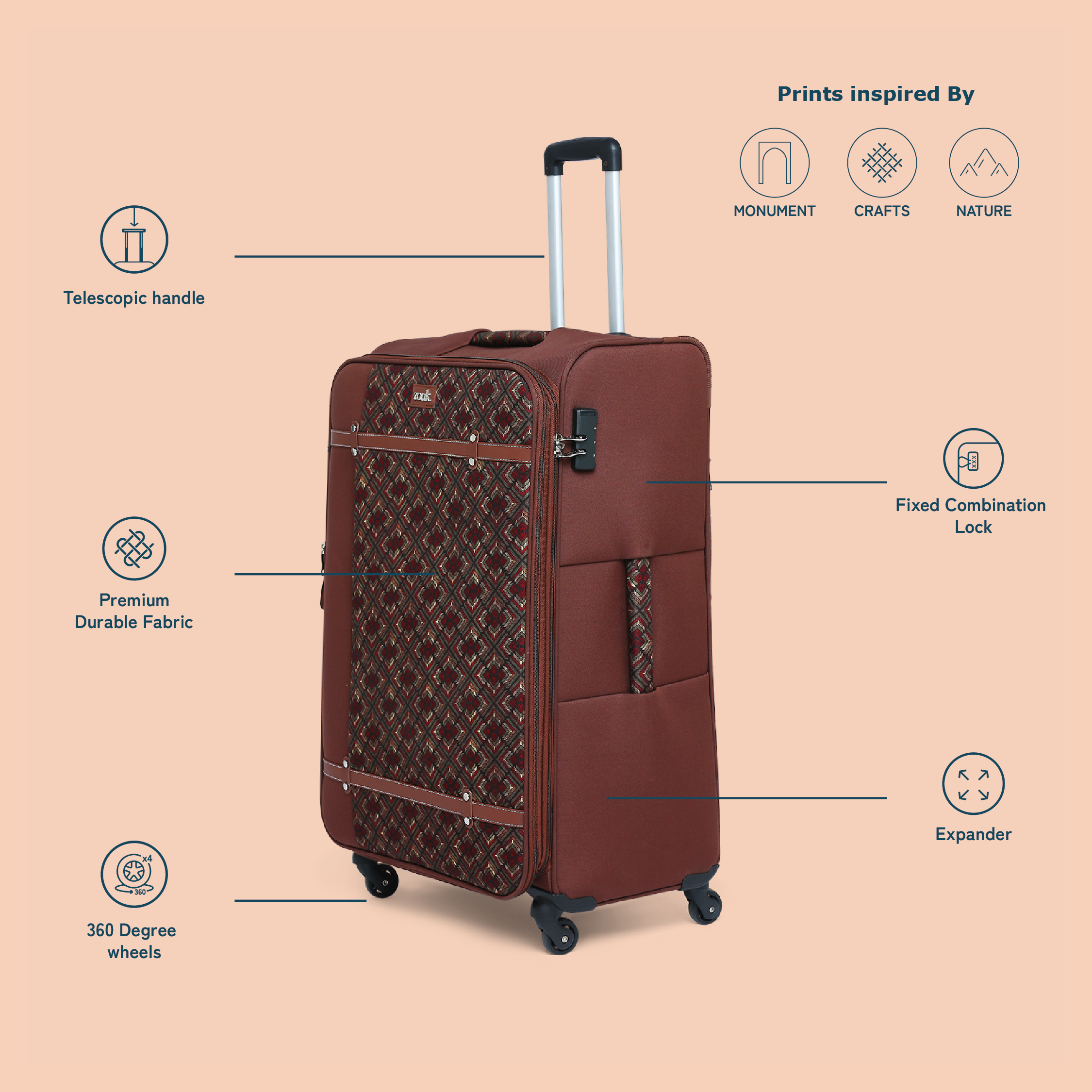 Prints inspired By

MONUMENT

CRAFTS

NATURE

Telescopic handle

zouk

Fixed Combination Lock

Premium Durable Fabric

Expander

x4

360

360 Degree wheels