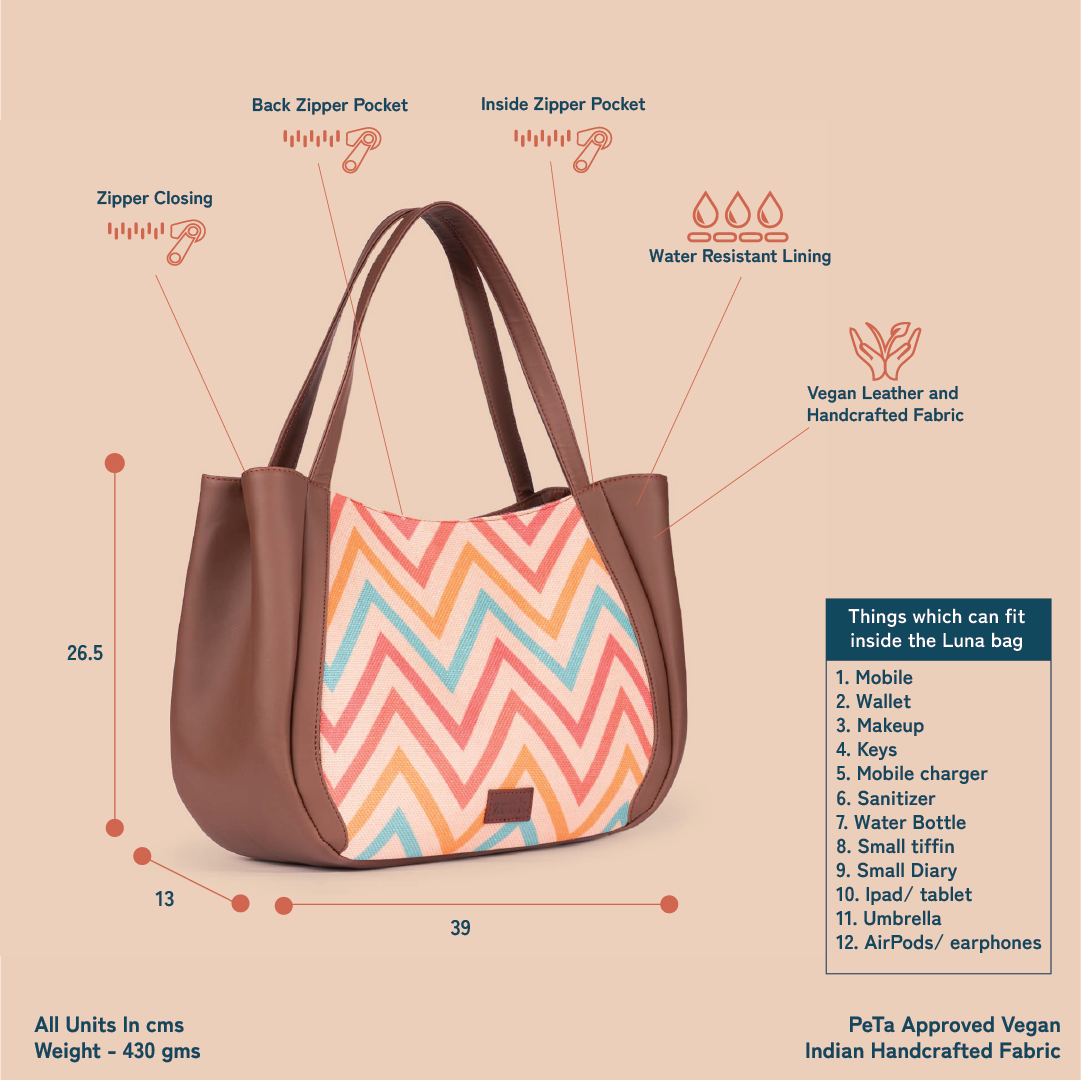 Back Zipper Pocket

Inside Zipper Pocket

Zipper Closing

Water Resistant Lining

Vegan Leather and Handcrafted Fabric

26.5

13

39

Things which can fit inside the Luna bag

1. Mobile
2. Wallet
3. Makeup
4. Keys
5. Mobile charger
6. Sanitizer
7. Water Bottle
8. Small tiffin
9. Small Diary
10. Ipad/ tablet
11. Umbrella
12. AirPods/ earphones

All Units In cms
Weight - 430 gms

PeTa Approved Vegan
Indian Handcrafted Fabric