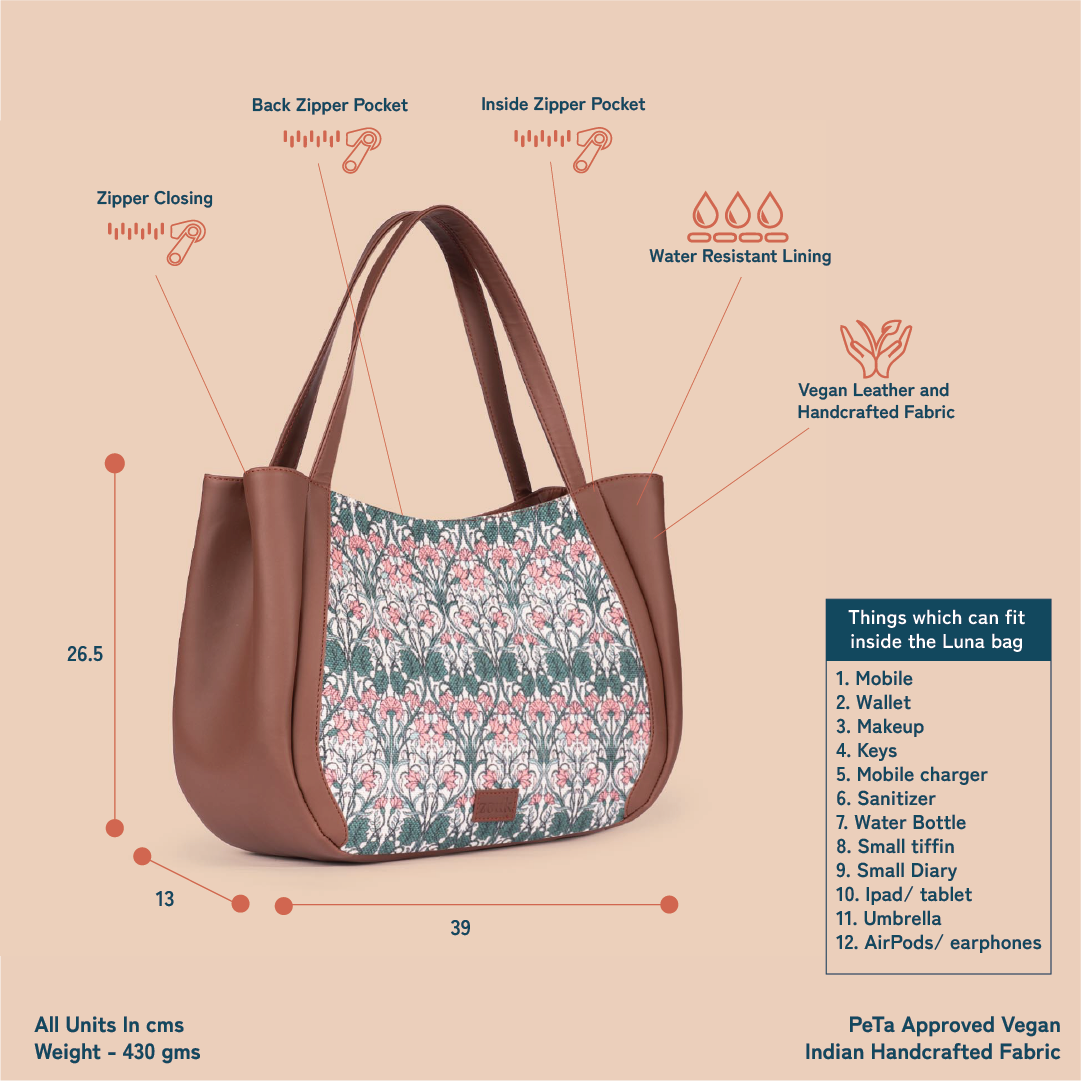 Back Zipper Pocket

Inside Zipper Pocket

Zipper Closing

Water Resistant Lining

Vegan Leather and Handcrafted Fabric

26.5

13

39

Things which can fit inside the Luna bag

1. Mobile
2. Wallet
3. Makeup
4. Keys
5. Mobile charger
6. Sanitizer
7. Water Bottle
8. Small tiffin
9. Small Diary
10. Ipad/ tablet
11. Umbrella
12. AirPods/ earphones

All Units In cms
Weight - 430 gms

PeTa Approved Vegan
Indian Handcrafted Fabric