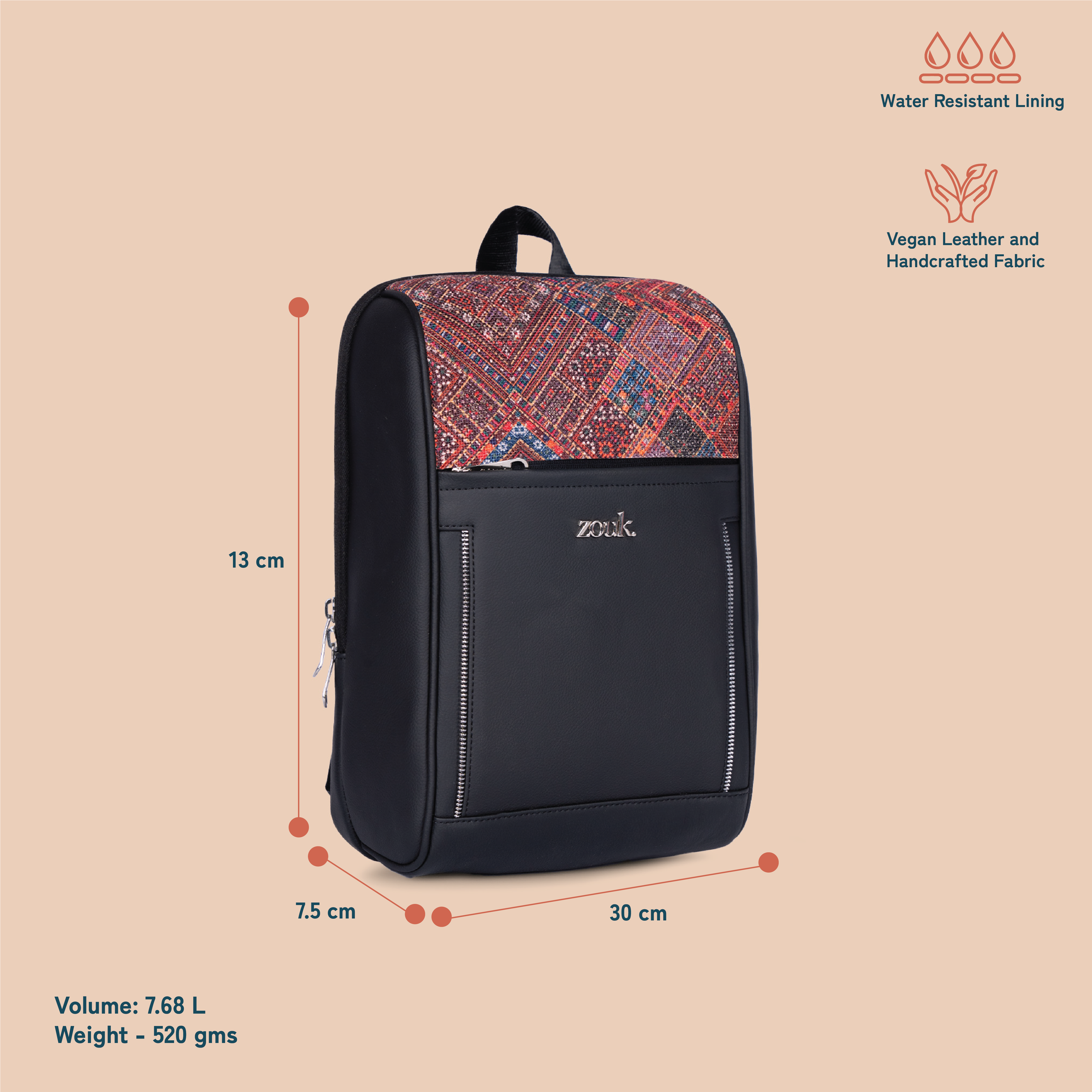 Water Resistant Lining

Vegan Leather and Handcrafted Fabric

zouk.

13 cm

7.5 cm

30 cm

Volume: 7.68 L
Weight - 520 gms