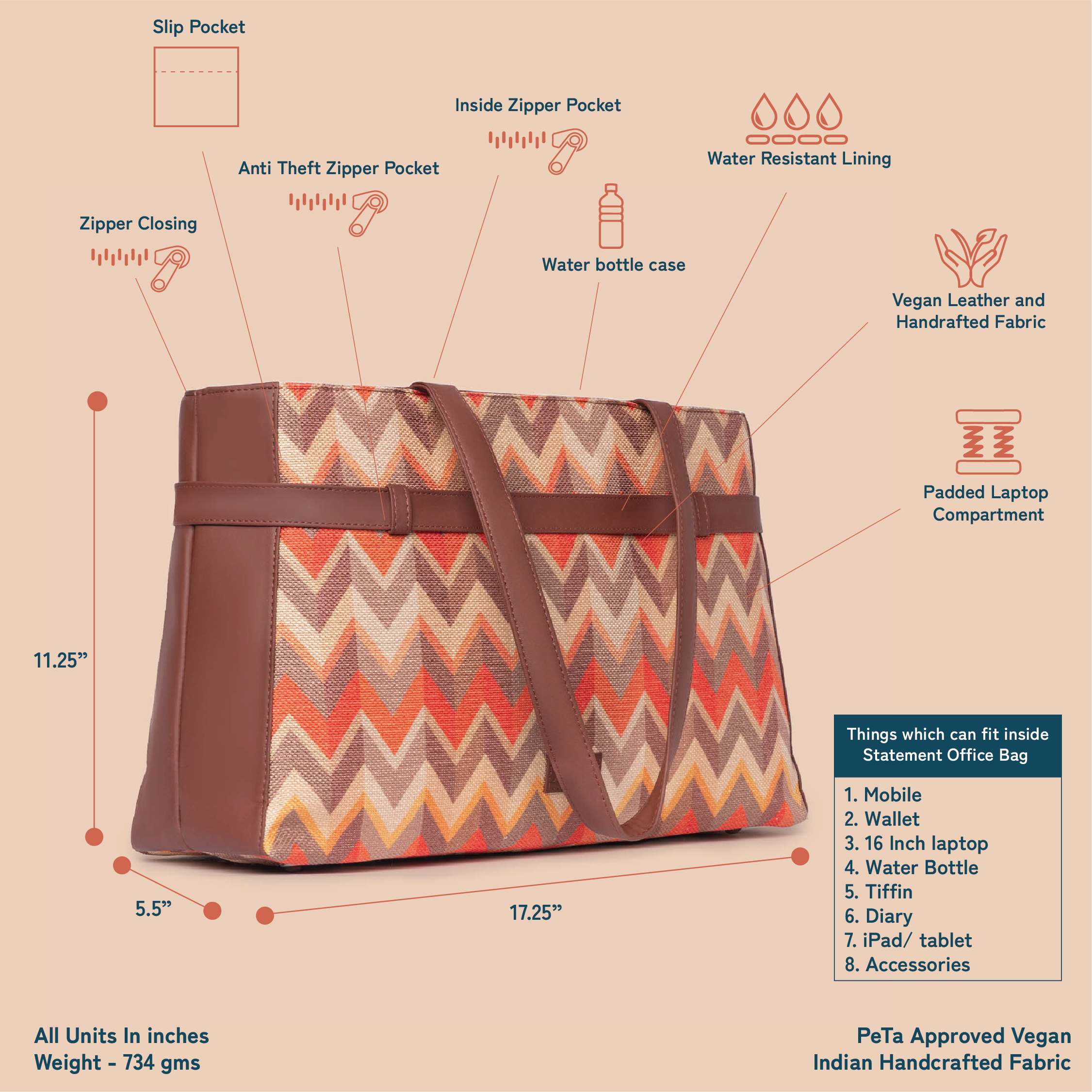 Slip Pocket

Inside Zipper Pocket

Water Resistant Lining

Anti Theft Zipper Pocket

Zipper Closing

Water bottle case

Vegan Leather and Handrafted Fabric

Padded Laptop Compartment

11.25”

5.5”

17.25”

Things which can fit inside Statement Office Bag

1. Mobile
2. Wallet
3. 16 Inch laptop
4. Water Bottle
5. Tiffin
6. Diary
7. iPad/ tablet
8. Accessories

All Units In inches
Weight - 734 gms

PeTa Approved Vegan
Indian Handcrafted Fabric