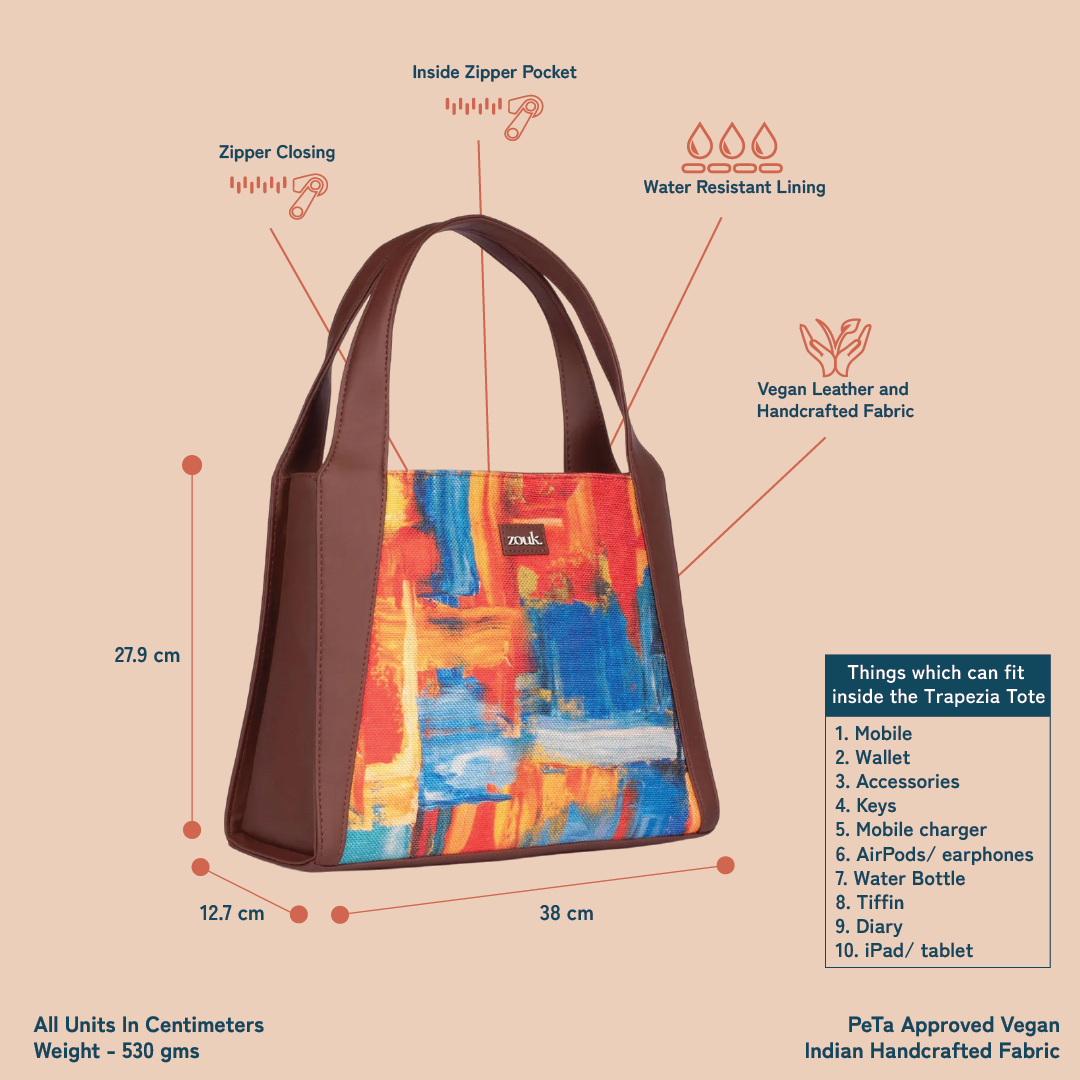 Inside Zipper Pocket

Zipper Closing

Water Resistant Lining

Vegan Leather and Handcrafted Fabric

zouk.

27.9 cm

12.7 cm

38 cm

Things which can fit inside the Trapezia Tote

1. Mobile
2. Wallet
3. Accessories
4. Keys
5. Mobile charger
6. AirPods/ earphones
7. Water Bottle
8. Tiffin
9. Diary
10. iPad/ tablet

All Units In Centimeters
Weight - 530 gms

PeTa Approved Vegan
Indian Handcrafted Fabric