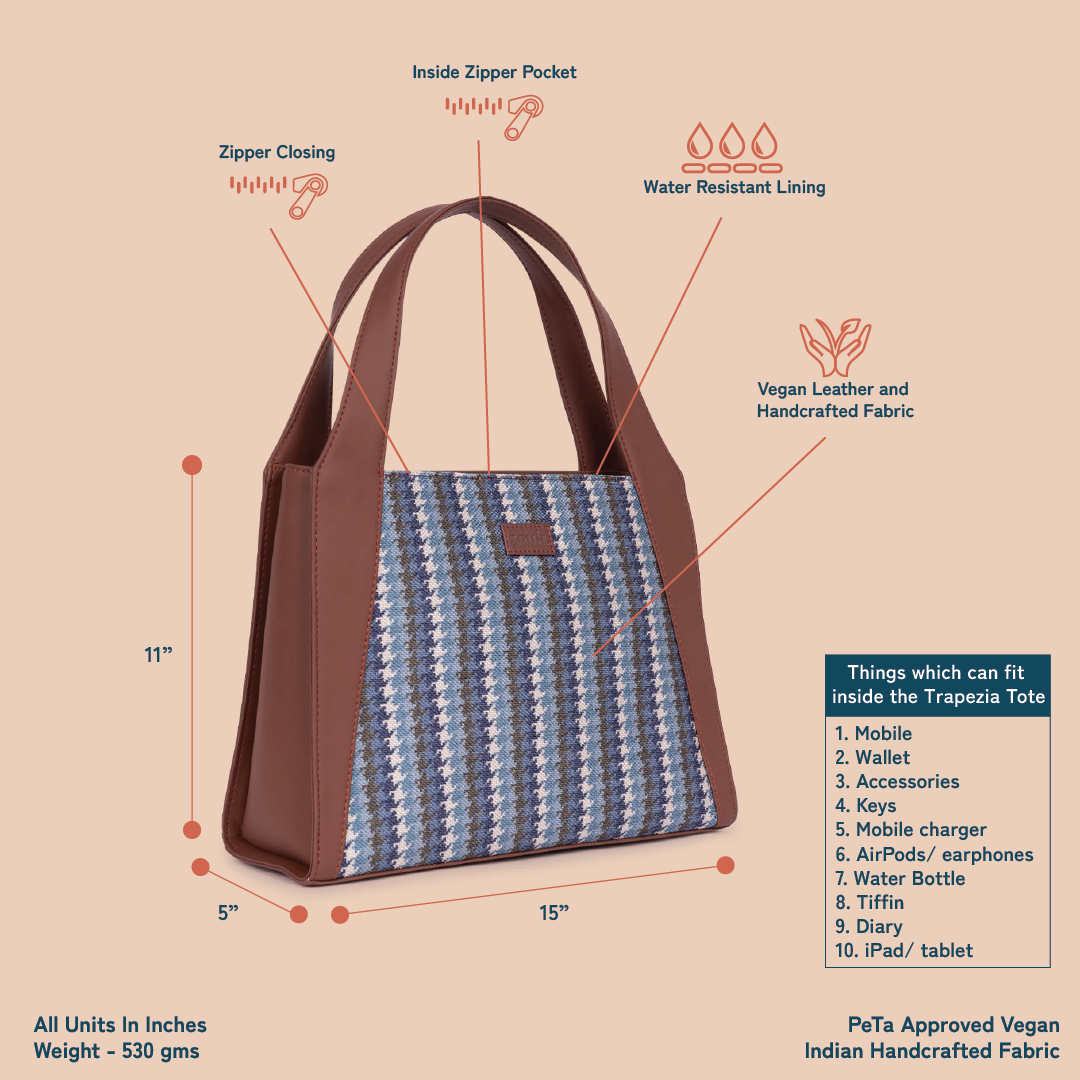 Inside Zipper Pocket

Zipper Closing

Water Resistant Lining

Vegan Leather and Handcrafted Fabric

11”

5”

15”

Things which can fit inside the Trapezia Tote

1. Mobile
2. Wallet
3. Accessories
4. Keys
5. Mobile charger
6. AirPods/ earphones
7. Water Bottle
8. Tiffin
9. Diary
10. iPad/ tablet

All Units In Inches
Weight - 530 gms

PeTa Approved Vegan
Indian Handcrafted Fabric