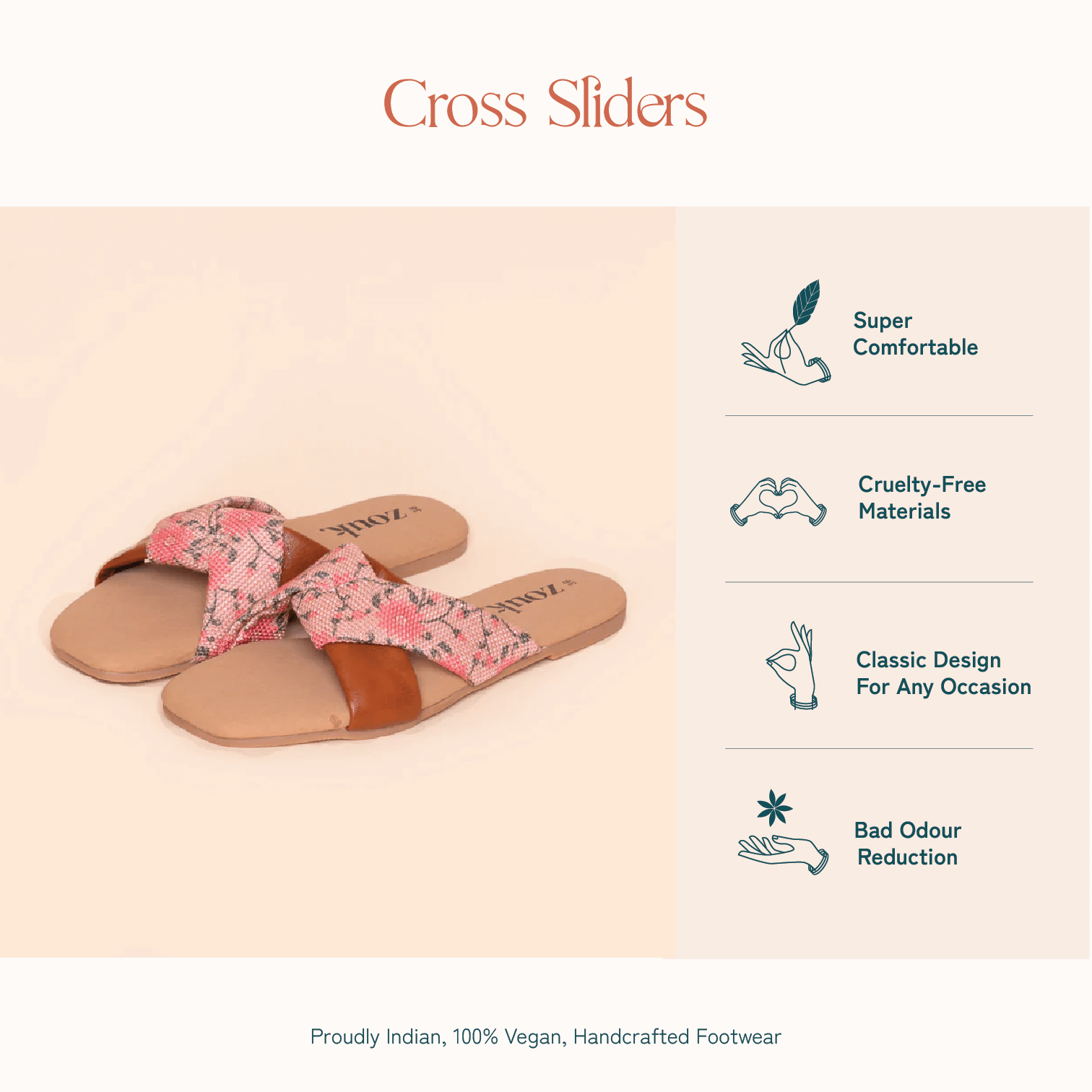 Cross Sliders

zouk

zouk

Super Comfortable

Cruelty-Free Materials

Classic Design For Any Occasion

Bad Odour Reduction

Proudly Indian, 100% Vegan, Handcrafted Footwear