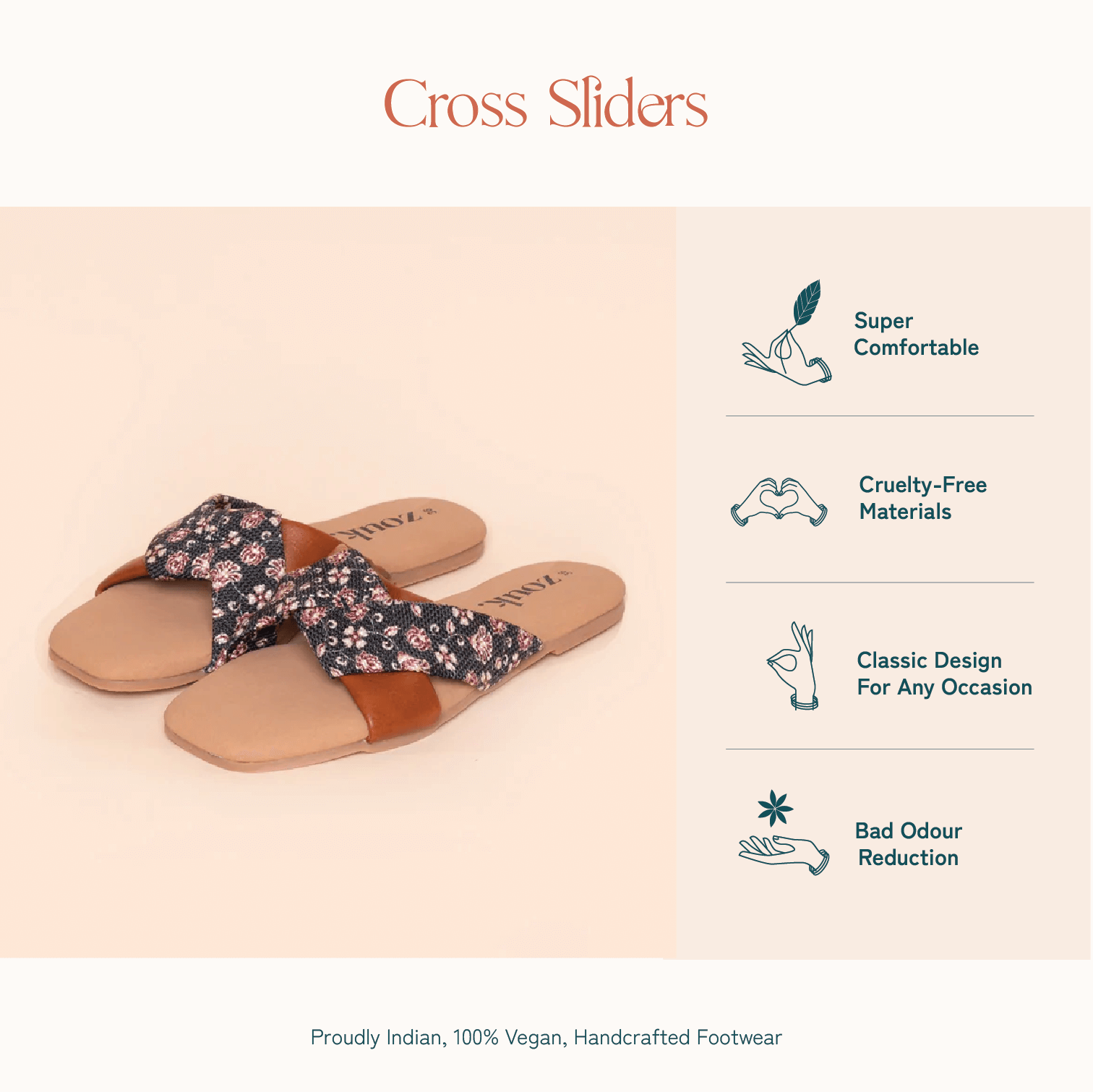 Cross Sliders

zouk.

zouk.

Super Comfortable

Cruelty-Free Materials

Classic Design For Any Occasion

Bad Odour Reduction

Proudly Indian, 100% Vegan, Handcrafted Footwear