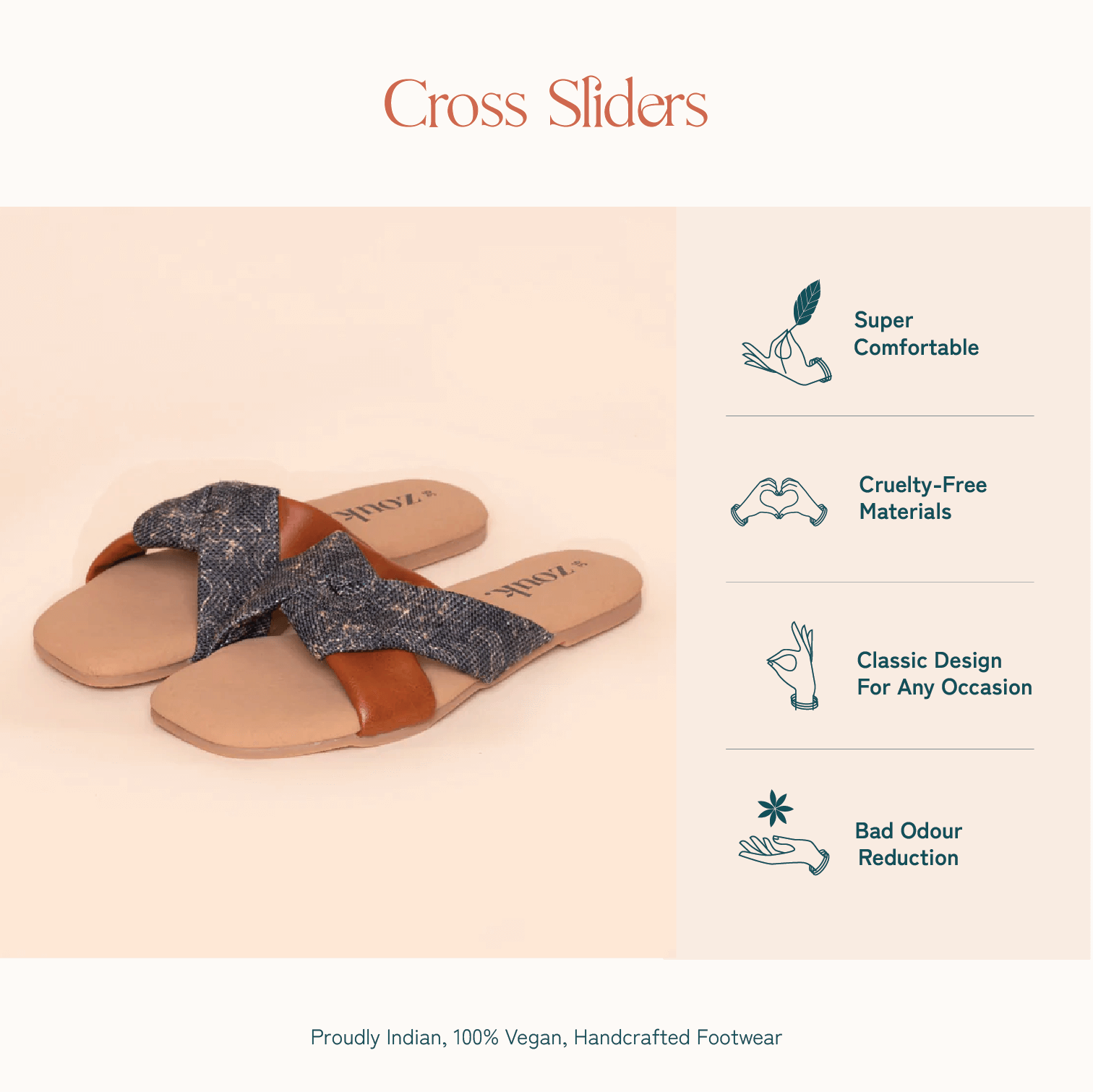 Cross Sliders

zouk.

zouk.

Super Comfortable

Cruelty-Free Materials

Classic Design For Any Occasion

Bad Odour Reduction

Proudly Indian, 100% Vegan, Handcrafted Footwear