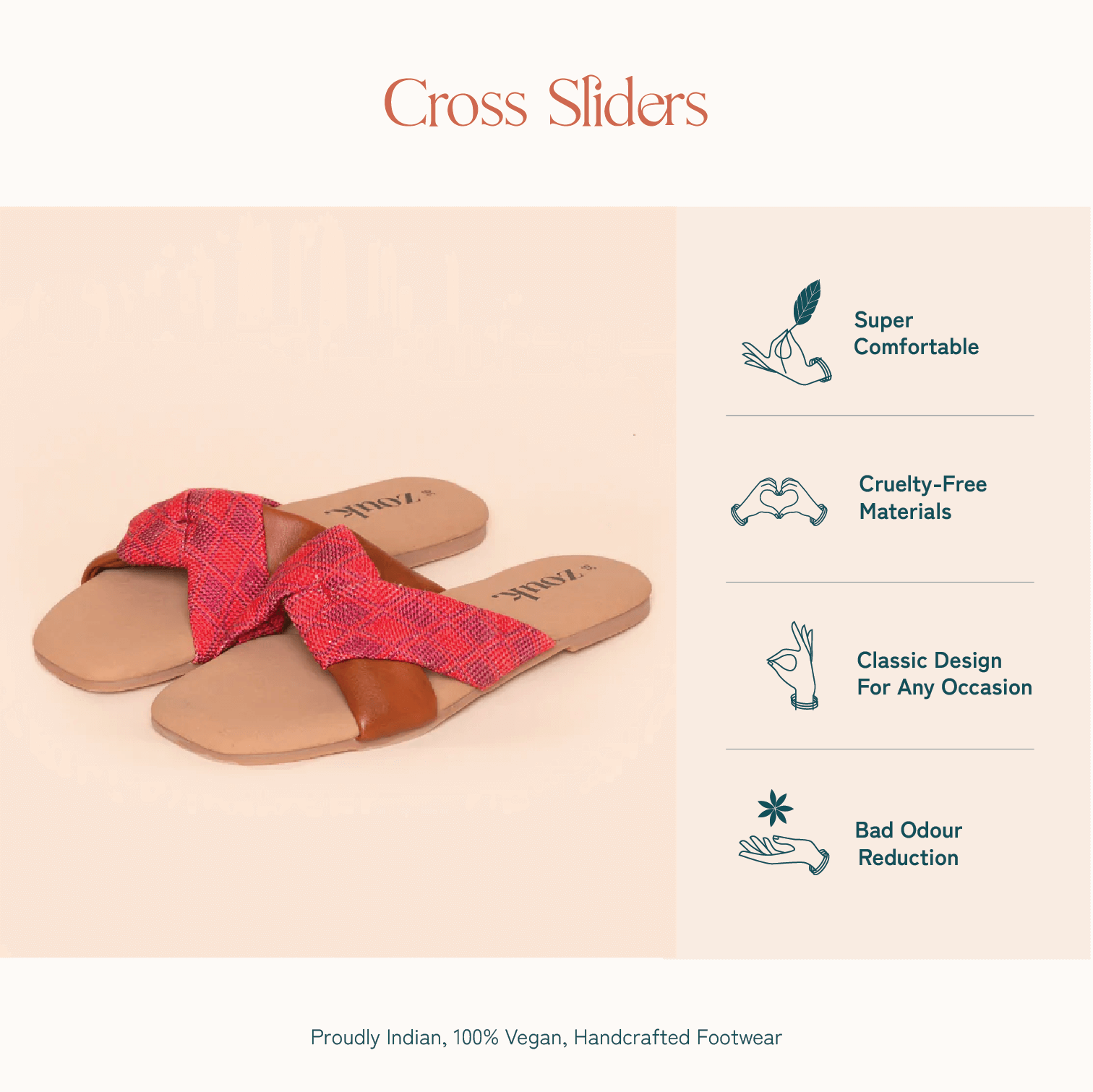 Cross Sliders

zouk.

zouk.

Super Comfortable

Cruelty-Free Materials

Classic Design For Any Occasion

Bad Odour Reduction

Proudly Indian, 100% Vegan, Handcrafted Footwear