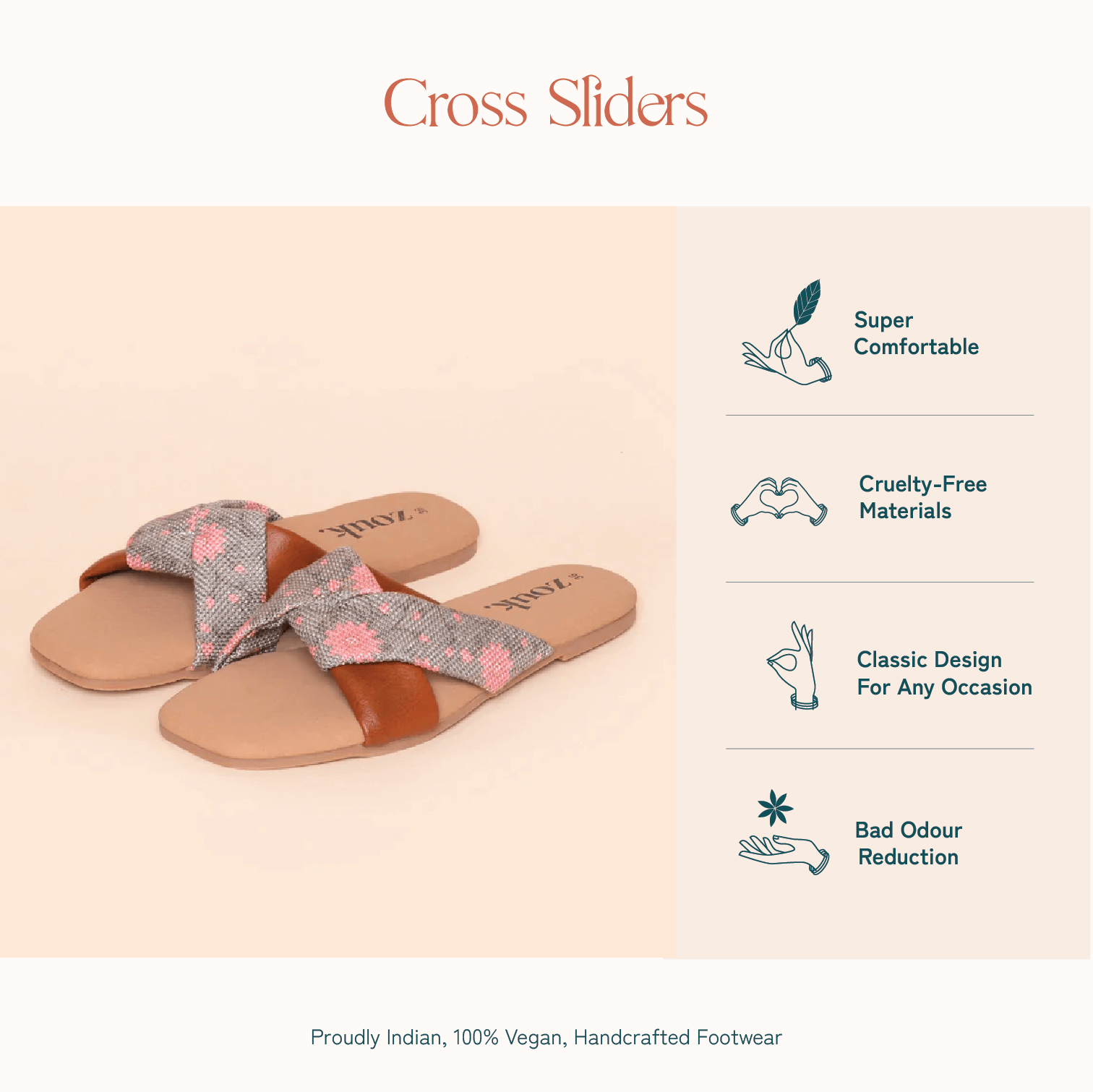 Cross Sliders

zouk.

zouk.

Super Comfortable

Cruelty-Free Materials

Classic Design For Any Occasion

Bad Odour Reduction

Proudly Indian, 100% Vegan, Handcrafted Footwear