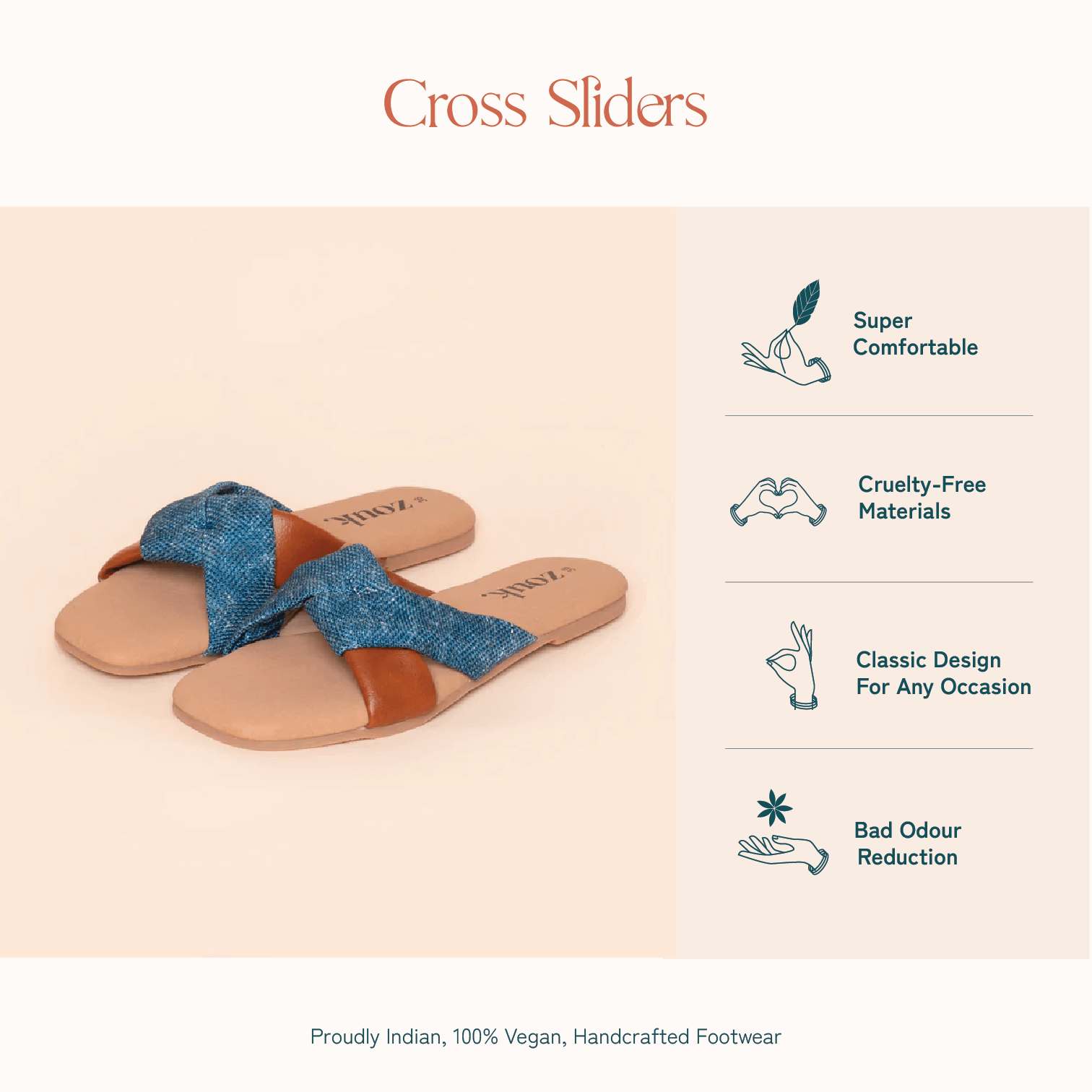 Cross Sliders

zouk.

zouk.

Super Comfortable

Cruelty-Free Materials

Classic Design For Any Occasion

Bad Odour Reduction

Proudly Indian, 100% Vegan, Handcrafted Footwear