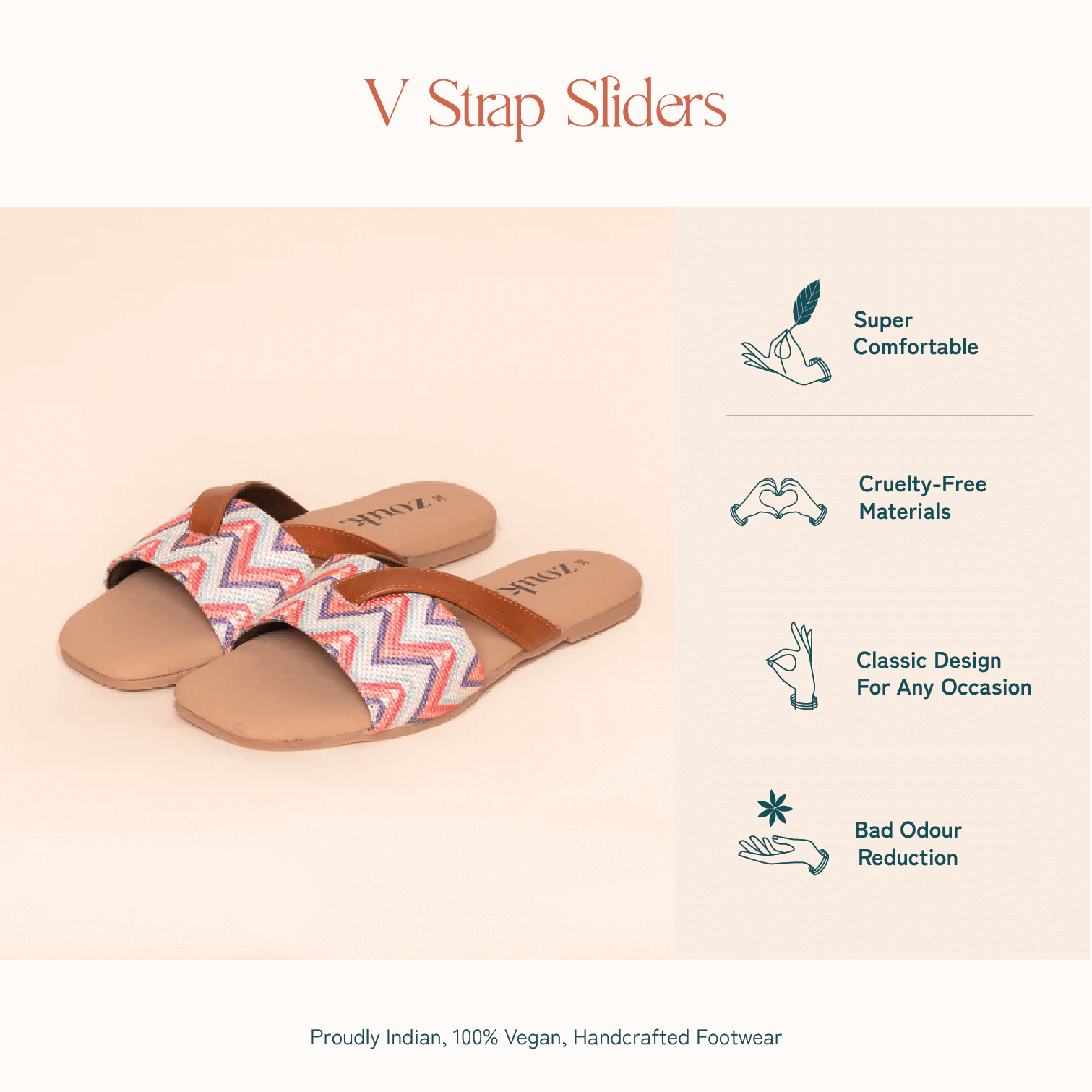 V Strap Sliders

zouk.

zouk.

Super Comfortable

Cruelty-Free Materials

Classic Design For Any Occasion

Bad Odour Reduction

Proudly Indian, 100% Vegan, Handcrafted Footwear