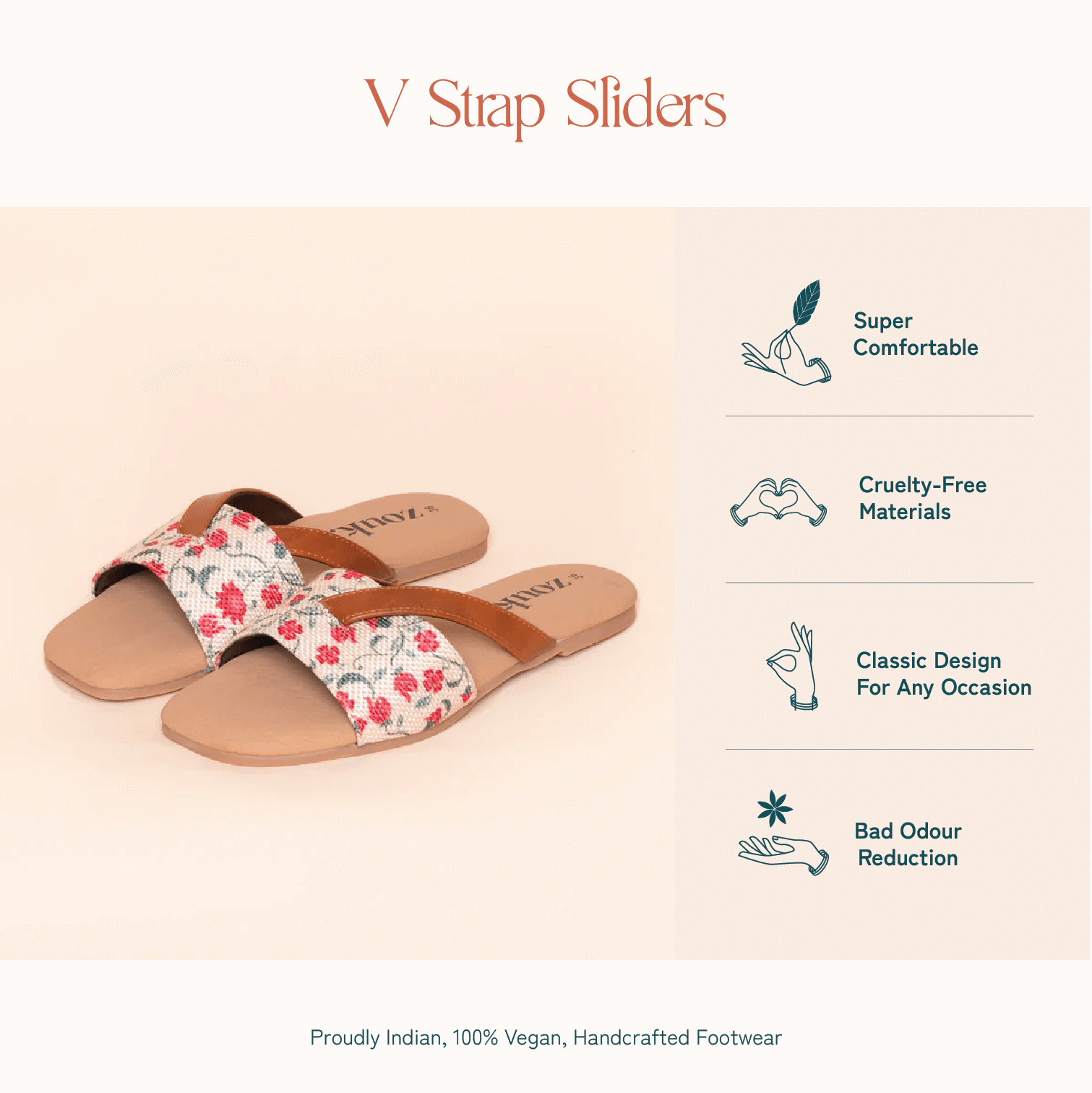 V Strap Sliders

zouk

zouk

Super Comfortable

Cruelty-Free Materials

Classic Design For Any Occasion

Bad Odour Reduction

Proudly Indian, 100% Vegan, Handcrafted Footwear