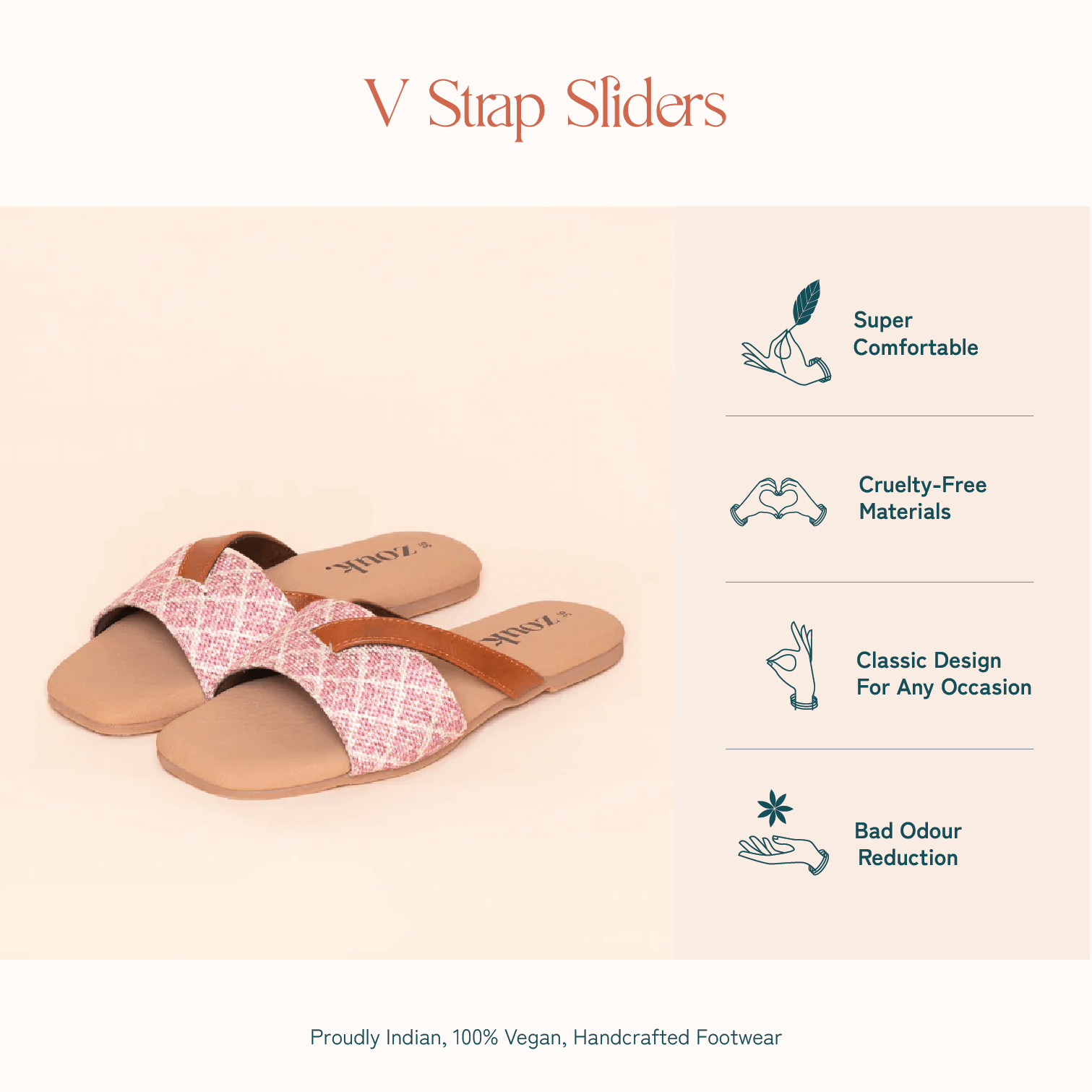 V Strap Sliders

zouk.

zouk.

Super Comfortable

Cruelty-Free Materials

Classic Design For Any Occasion

Bad Odour Reduction

Proudly Indian, 100% Vegan, Handcrafted Footwear