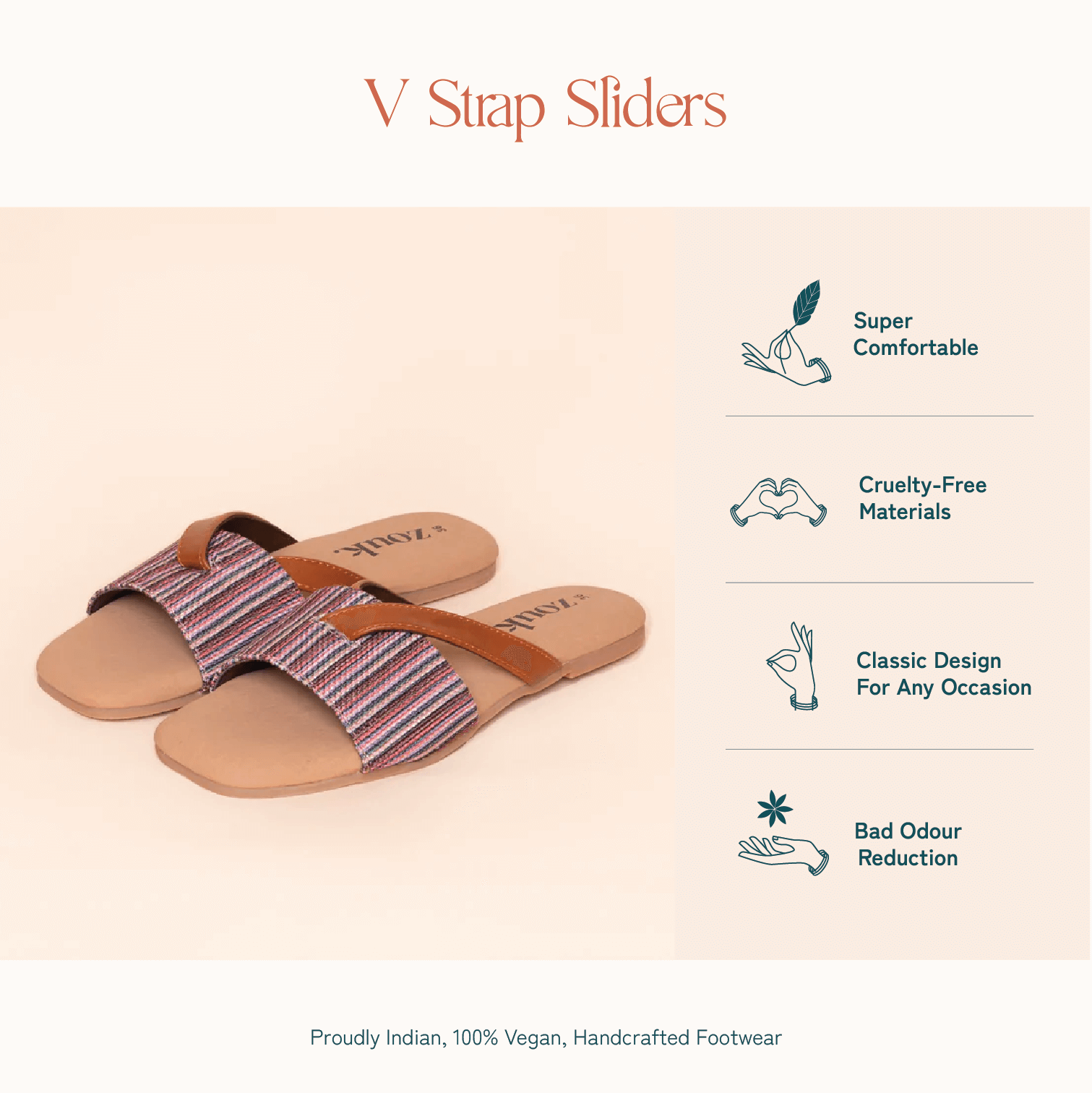 V Strap Sliders

zouk.

zouk.

Super Comfortable

Cruelty-Free Materials

Classic Design For Any Occasion

Bad Odour Reduction

Proudly Indian, 100% Vegan, Handcrafted Footwear