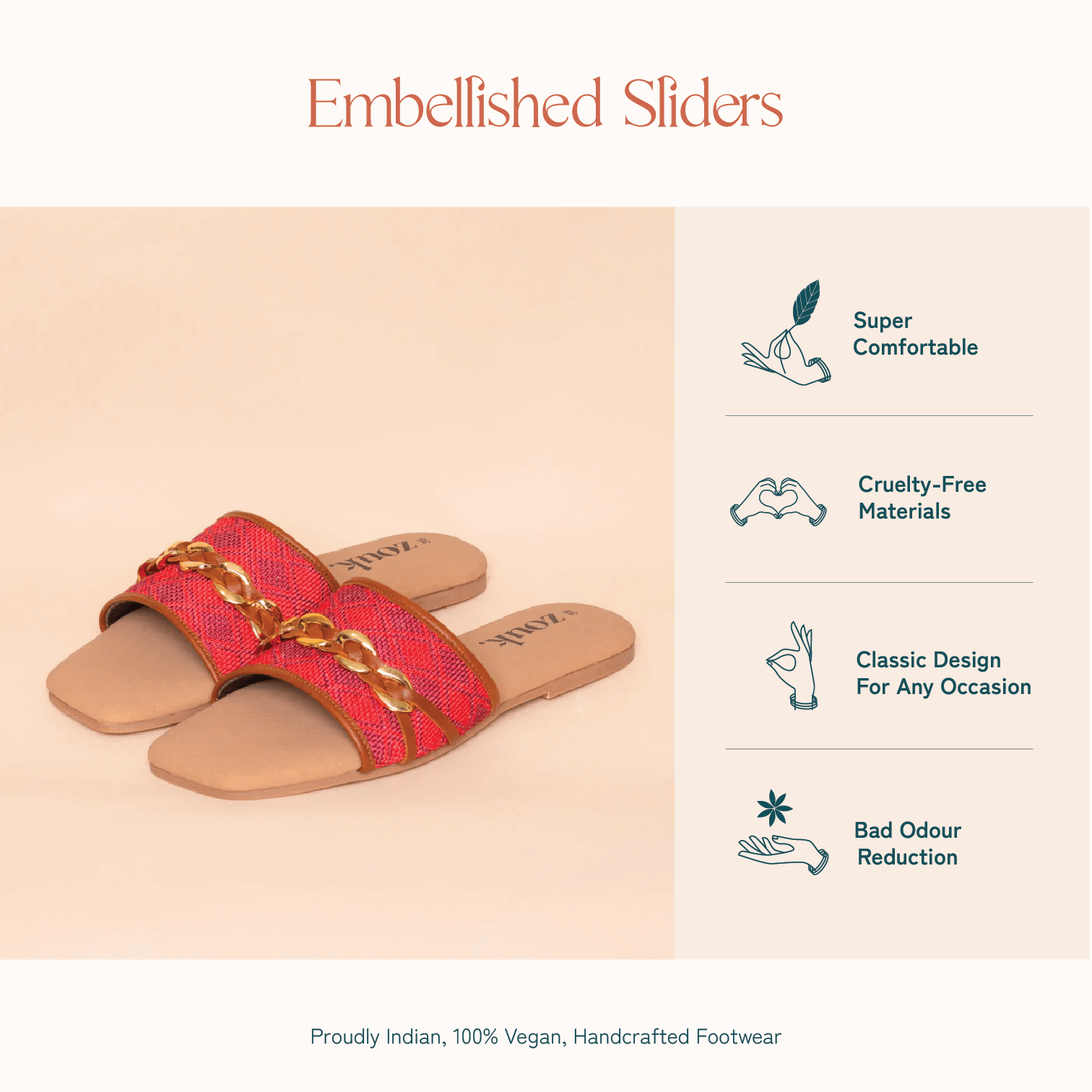 Embellished Sliders

zouk.

zouk.

Super Comfortable

Cruelty-Free Materials

Classic Design For Any Occasion

Bad Odour Reduction

Proudly Indian, 100% Vegan, Handcrafted Footwear