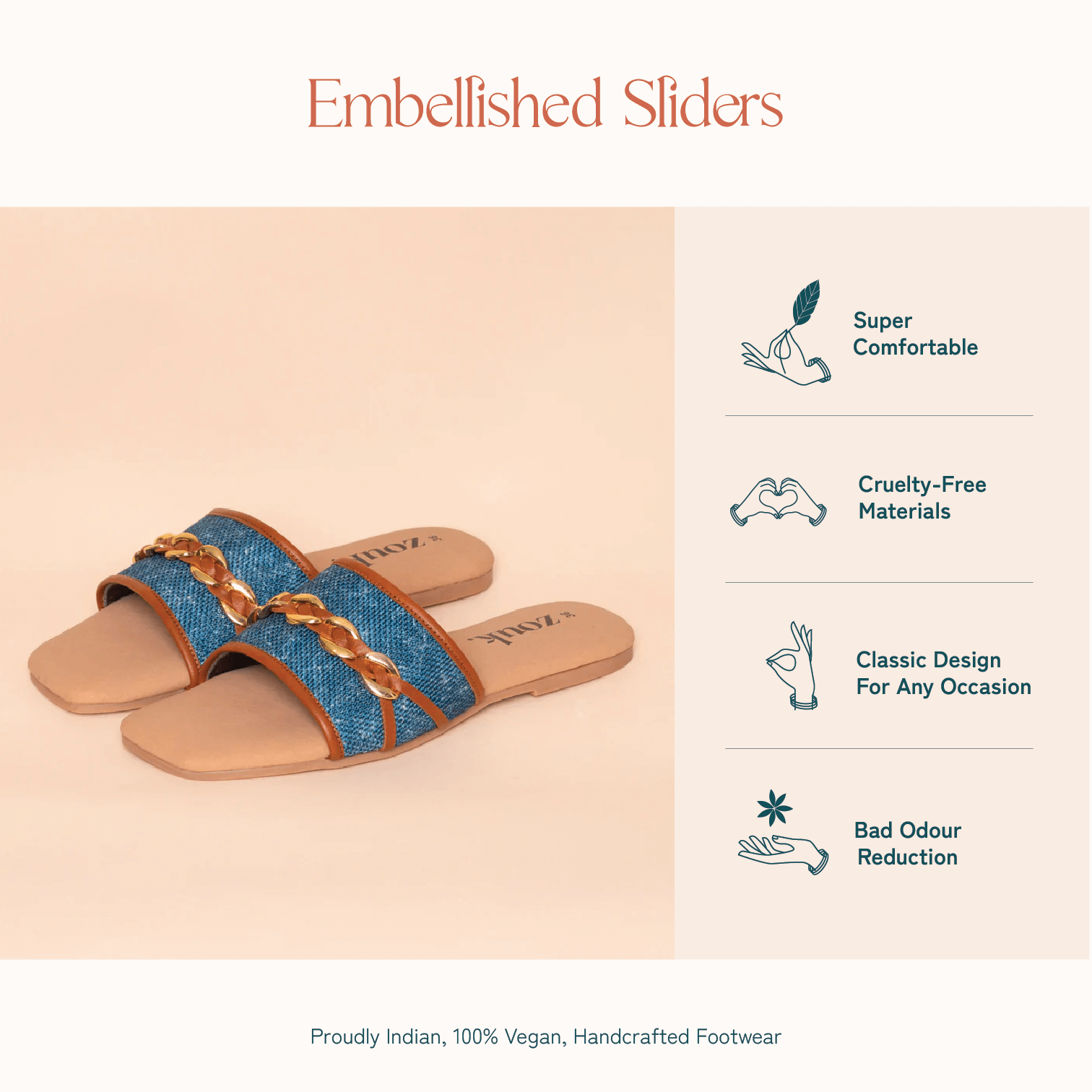 Embellished Sliders

zouk.

zouk.

Super Comfortable

Cruelty-Free Materials

Classic Design For Any Occasion

Bad Odour Reduction

Proudly Indian, 100% Vegan, Handcrafted Footwear