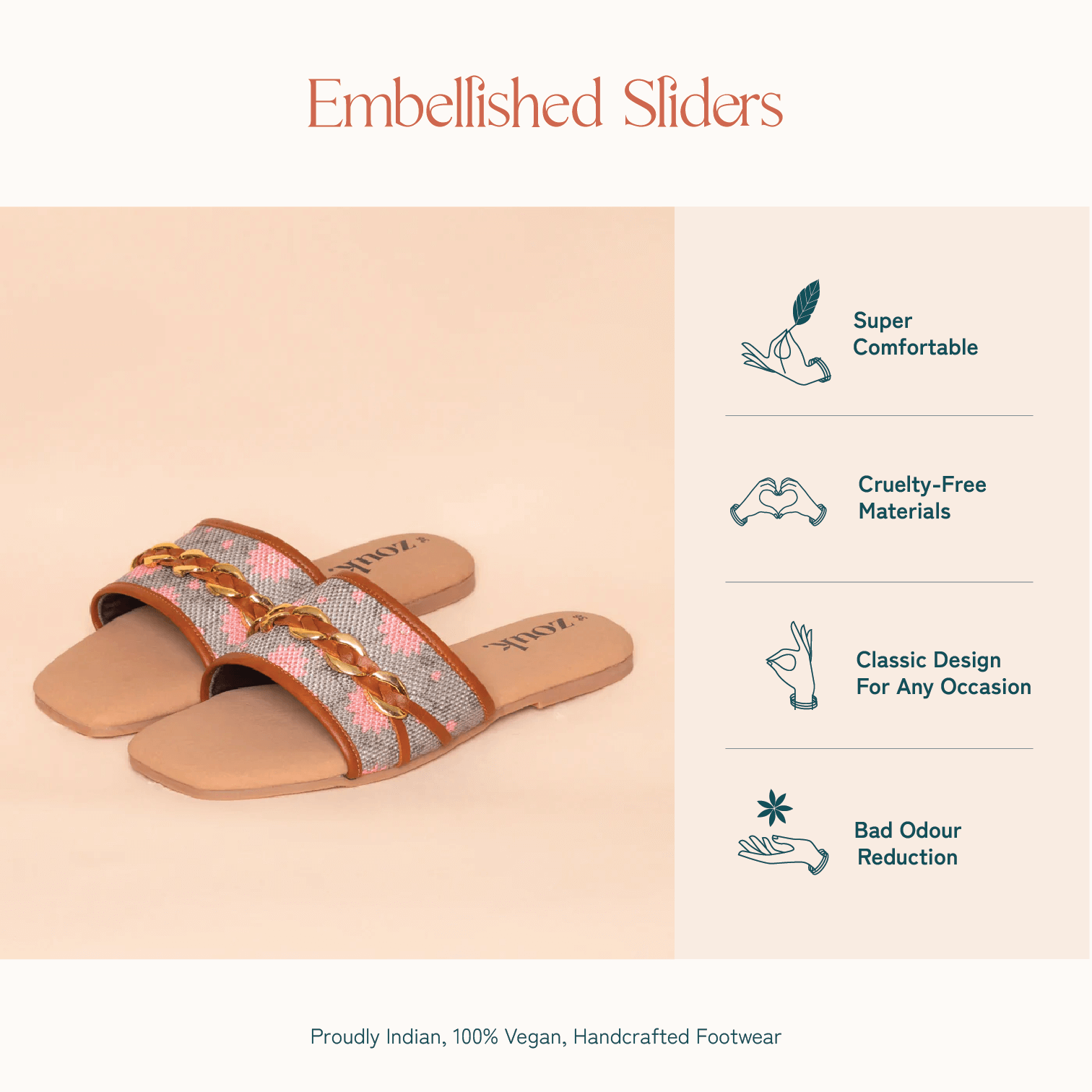 Embellished Sliders

zouk.

zouk.

Super Comfortable

Cruelty-Free Materials

Classic Design For Any Occasion

Bad Odour Reduction

Proudly Indian, 100% Vegan, Handcrafted Footwear