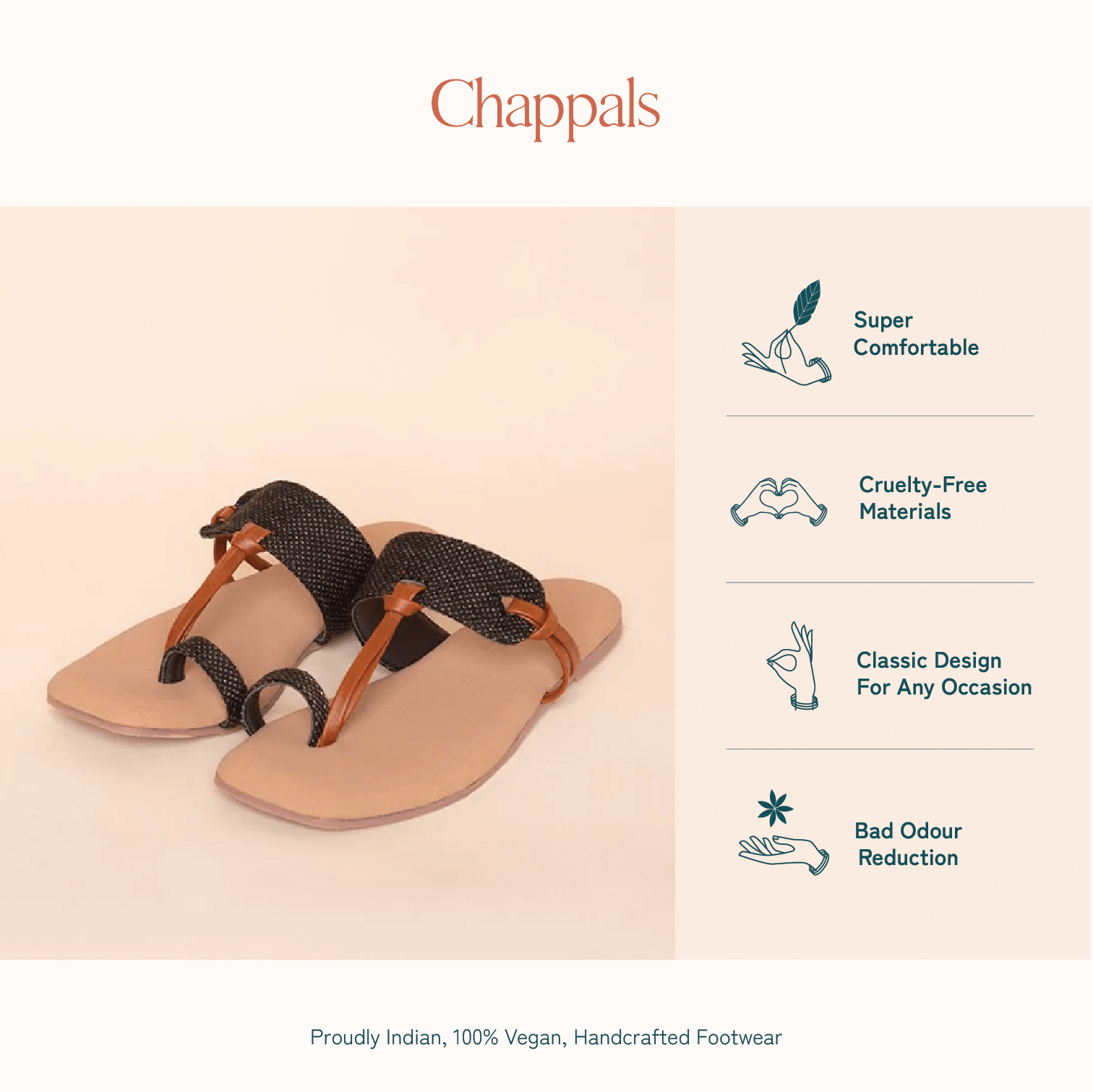 Chappals

Super Comfortable

Cruelty-Free Materials

Classic Design For Any Occasion

Bad Odour Reduction

Proudly Indian, 100% Vegan, Handcrafted Footwear