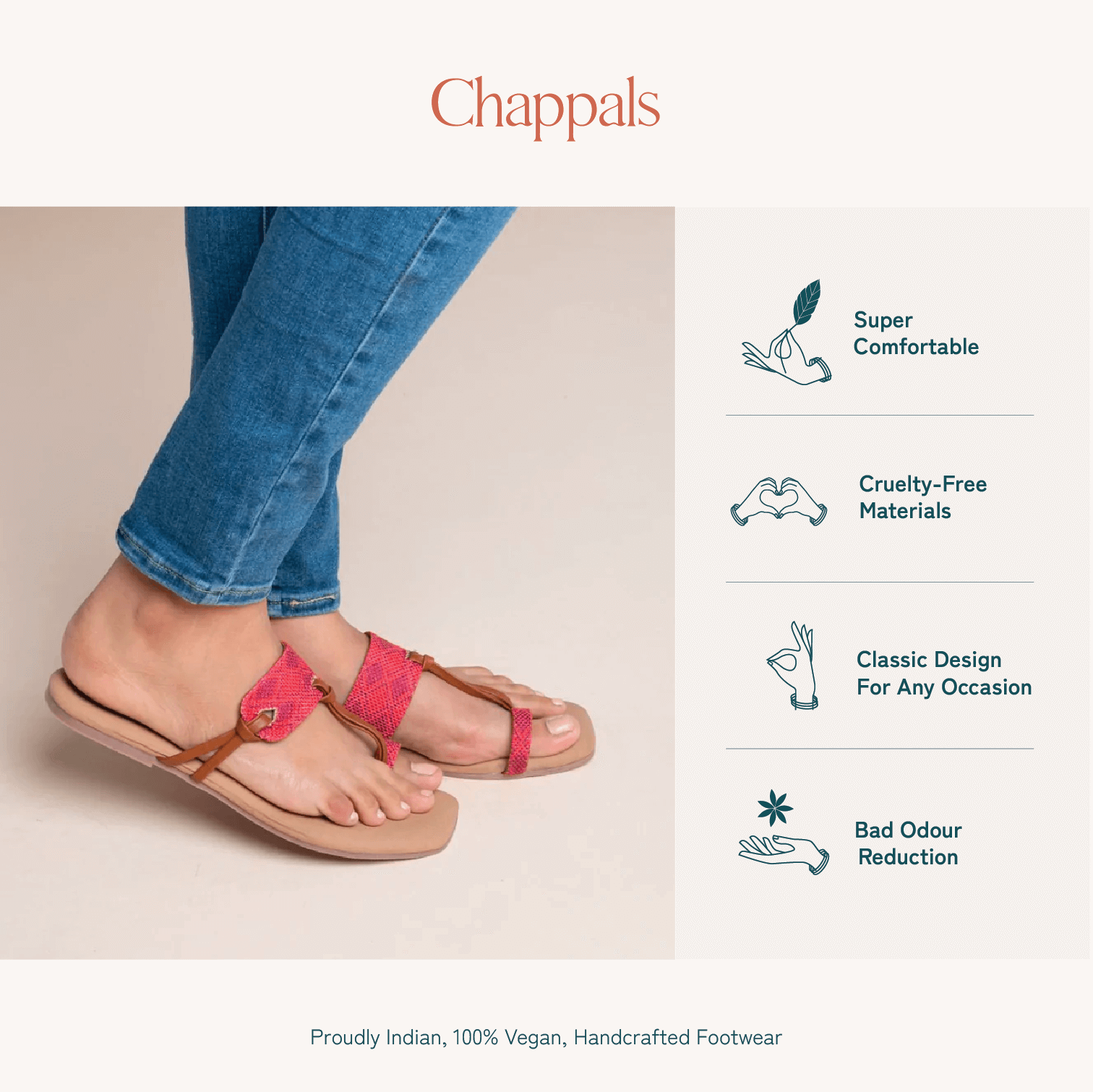 Chappals

Super Comfortable

Cruelty-Free Materials

Classic Design For Any Occasion

Bad Odour Reduction

Proudly Indian, 100% Vegan, Handcrafted Footwear