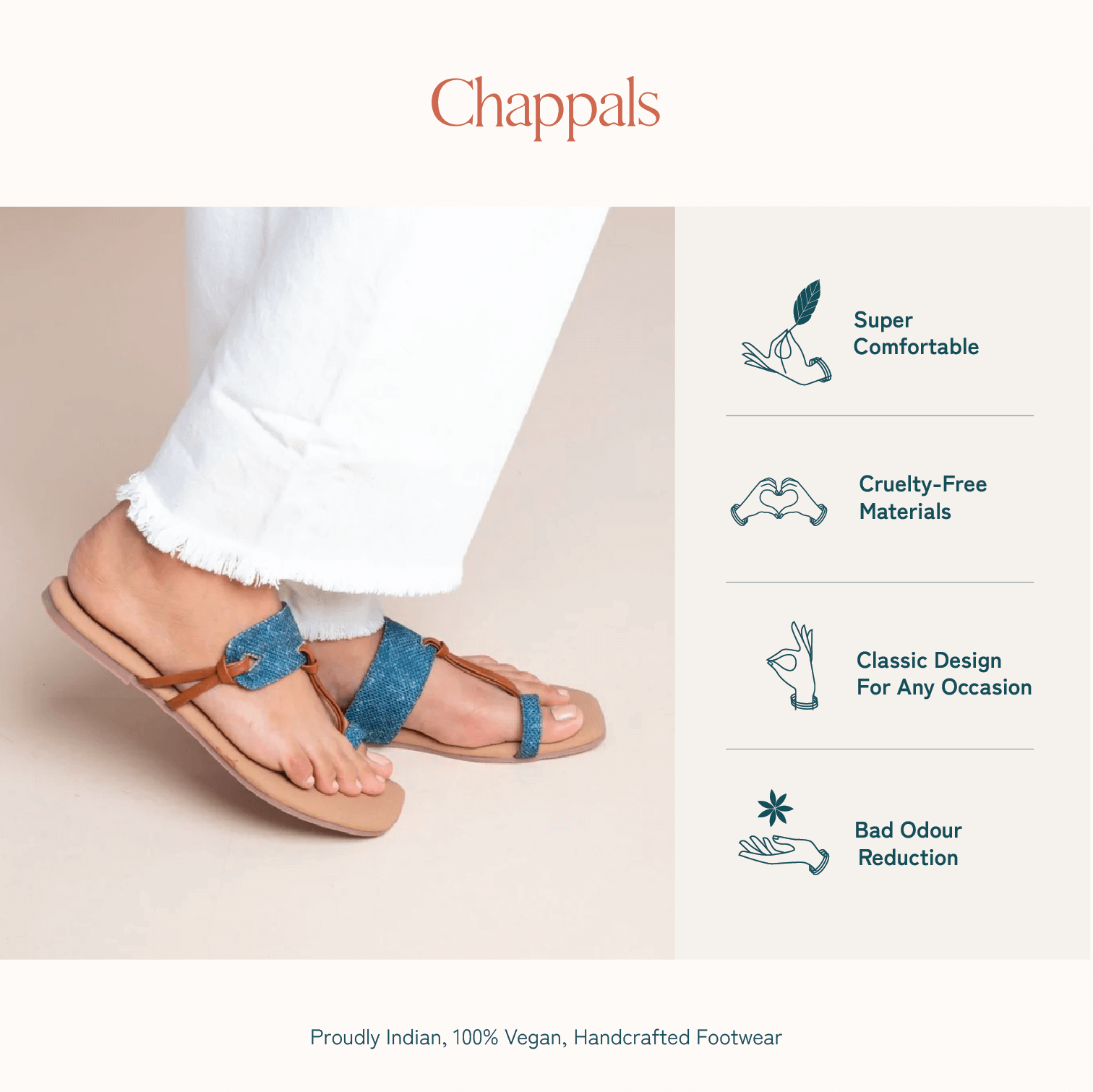 Chappals

Super Comfortable

Cruelty-Free Materials

Classic Design For Any Occasion

Bad Odour Reduction

Proudly Indian, 100% Vegan, Handcrafted Footwear