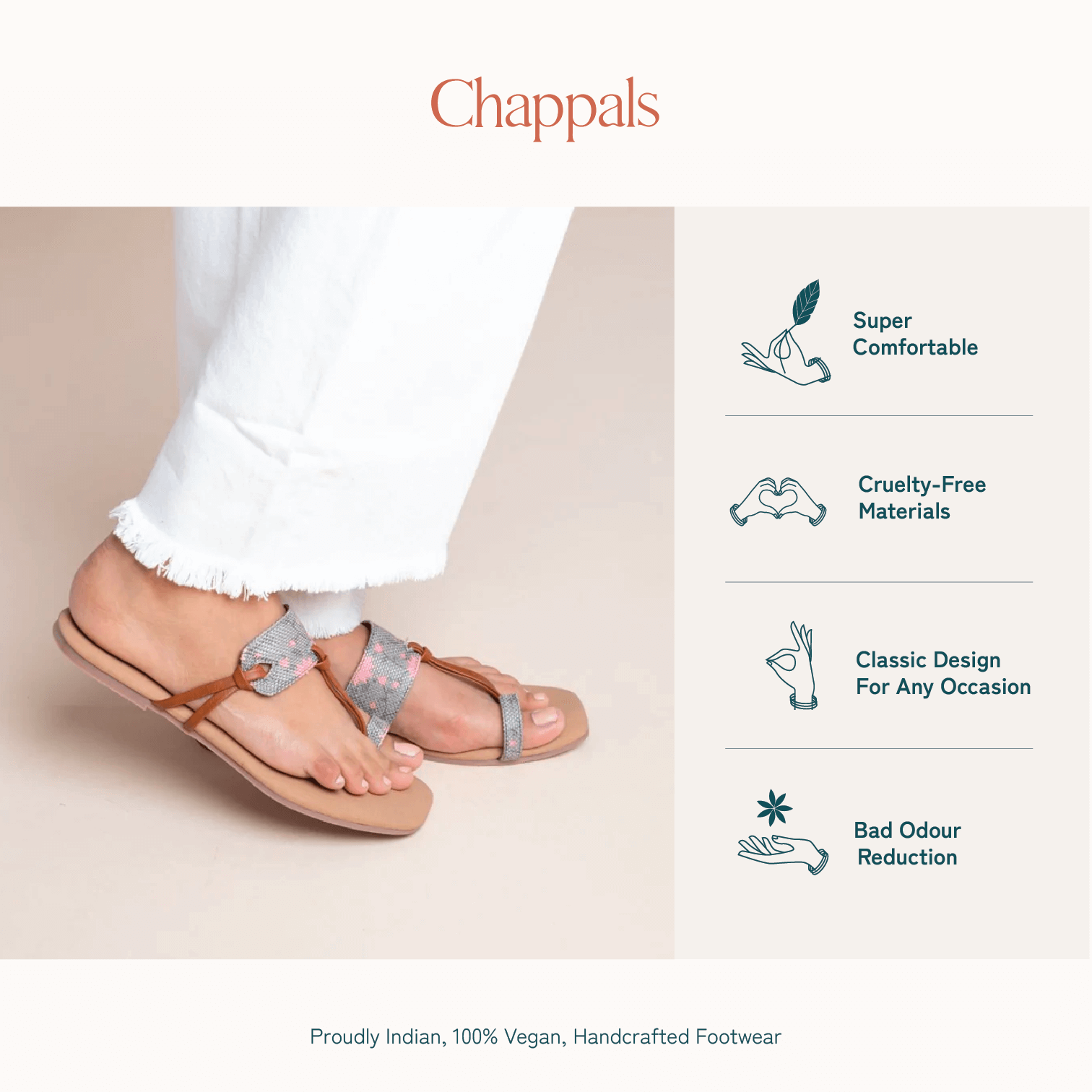 Chappals

Super Comfortable

Cruelty-Free Materials

Classic Design For Any Occasion

Bad Odour Reduction

Proudly Indian, 100% Vegan, Handcrafted Footwear