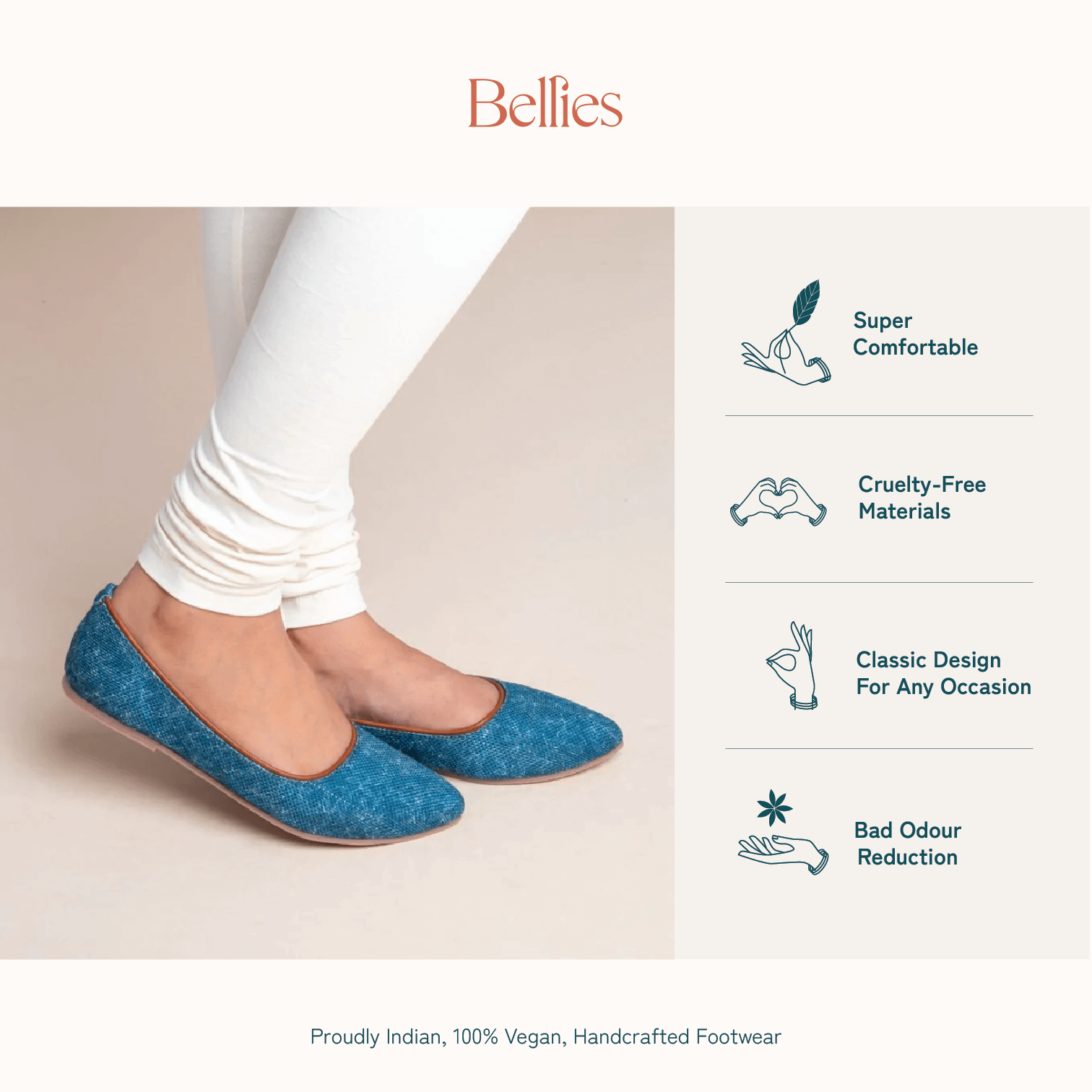 Bellies

Super Comfortable

Cruelty-Free Materials

Classic Design For Any Occasion

Bad Odour Reduction

Proudly Indian, 100% Vegan, Handcrafted Footwear