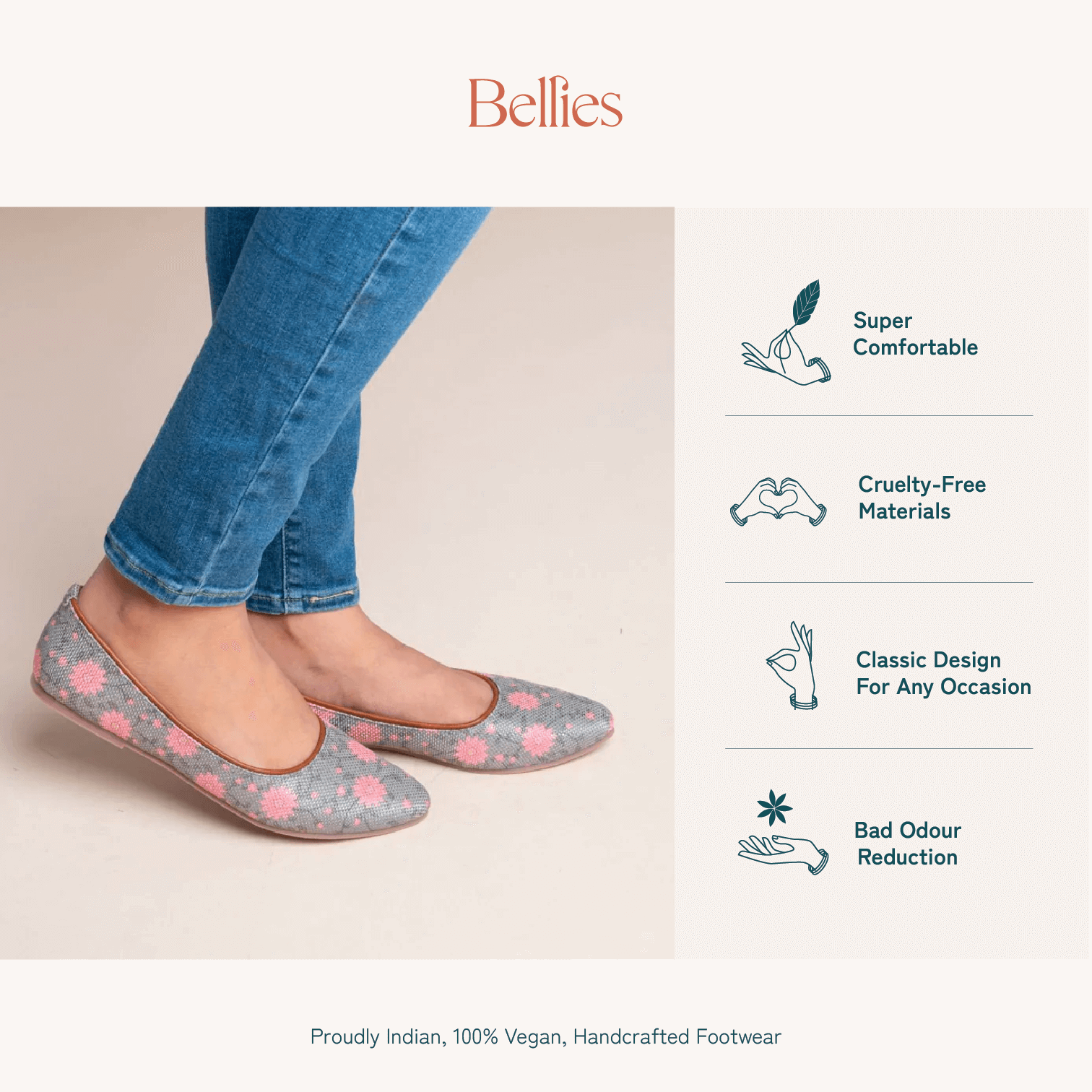 Bellies

Super Comfortable

Cruelty-Free Materials

Classic Design For Any Occasion

Bad Odour Reduction

Proudly Indian, 100% Vegan, Handcrafted Footwear