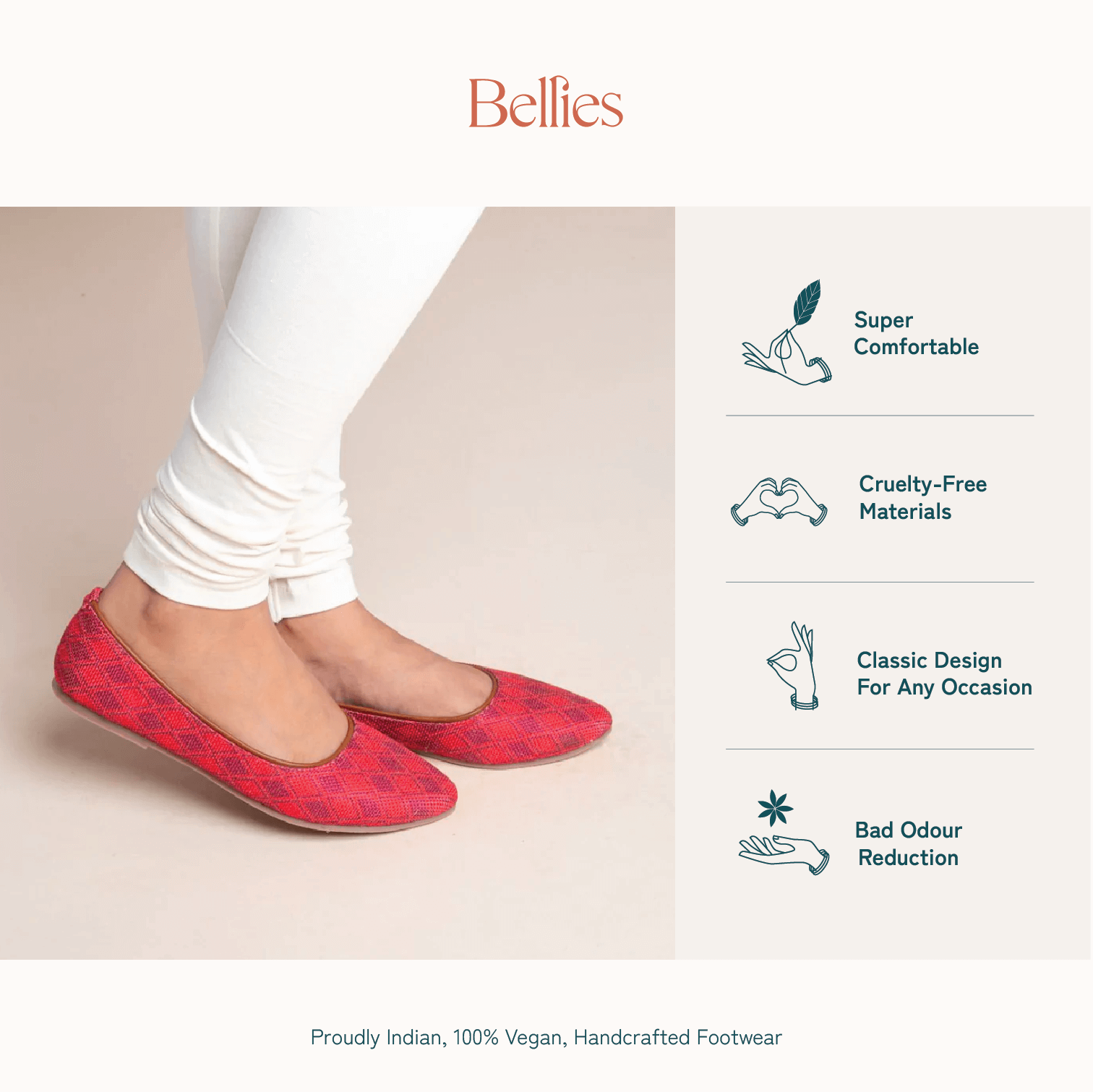 Bellies

Super Comfortable

Cruelty-Free Materials

Classic Design For Any Occasion

Bad Odour Reduction

Proudly Indian, 100% Vegan, Handcrafted Footwear