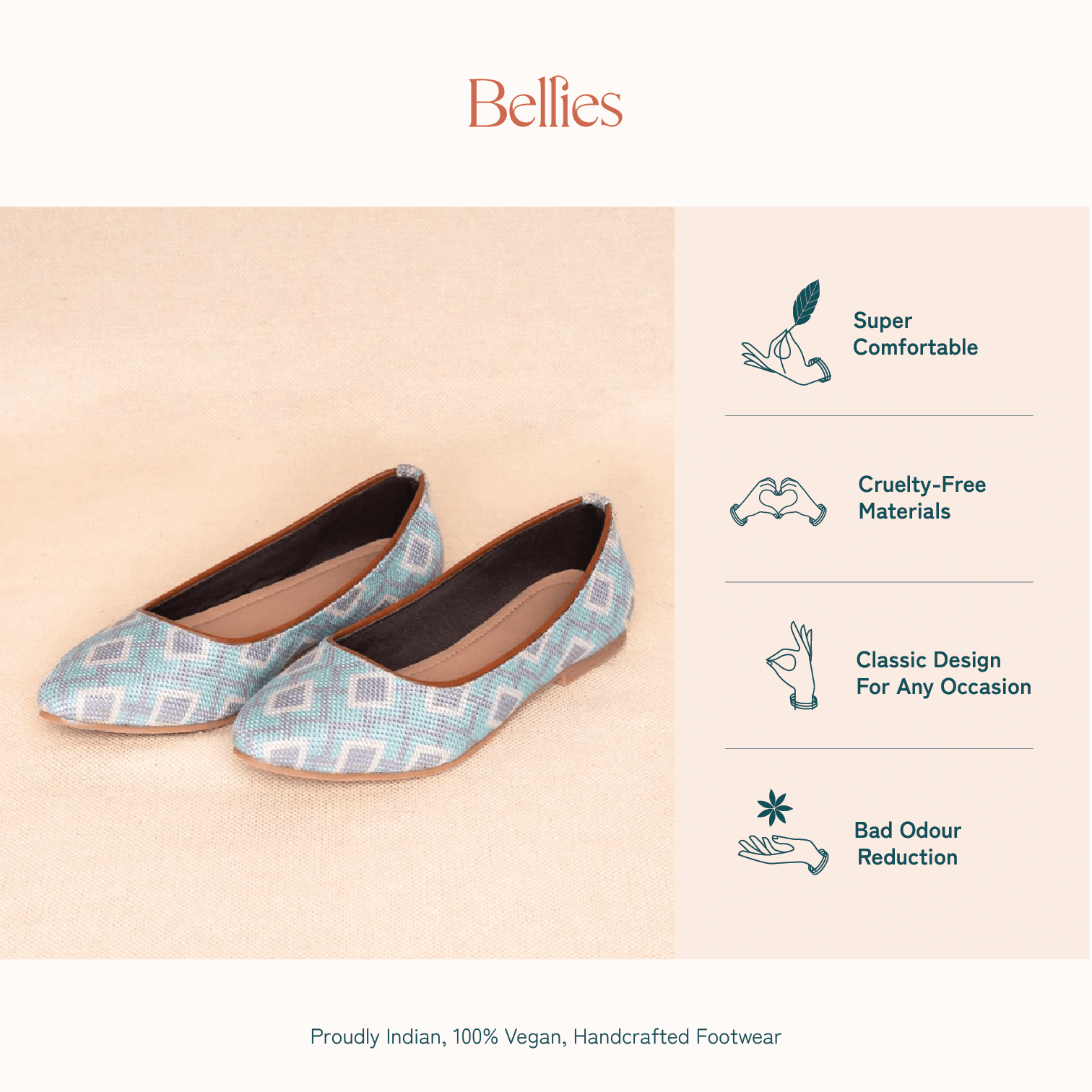 Bellies

Super Comfortable

Cruelty-Free Materials

Classic Design For Any Occasion

Bad Odour Reduction

Proudly Indian, 100% Vegan, Handcrafted Footwear