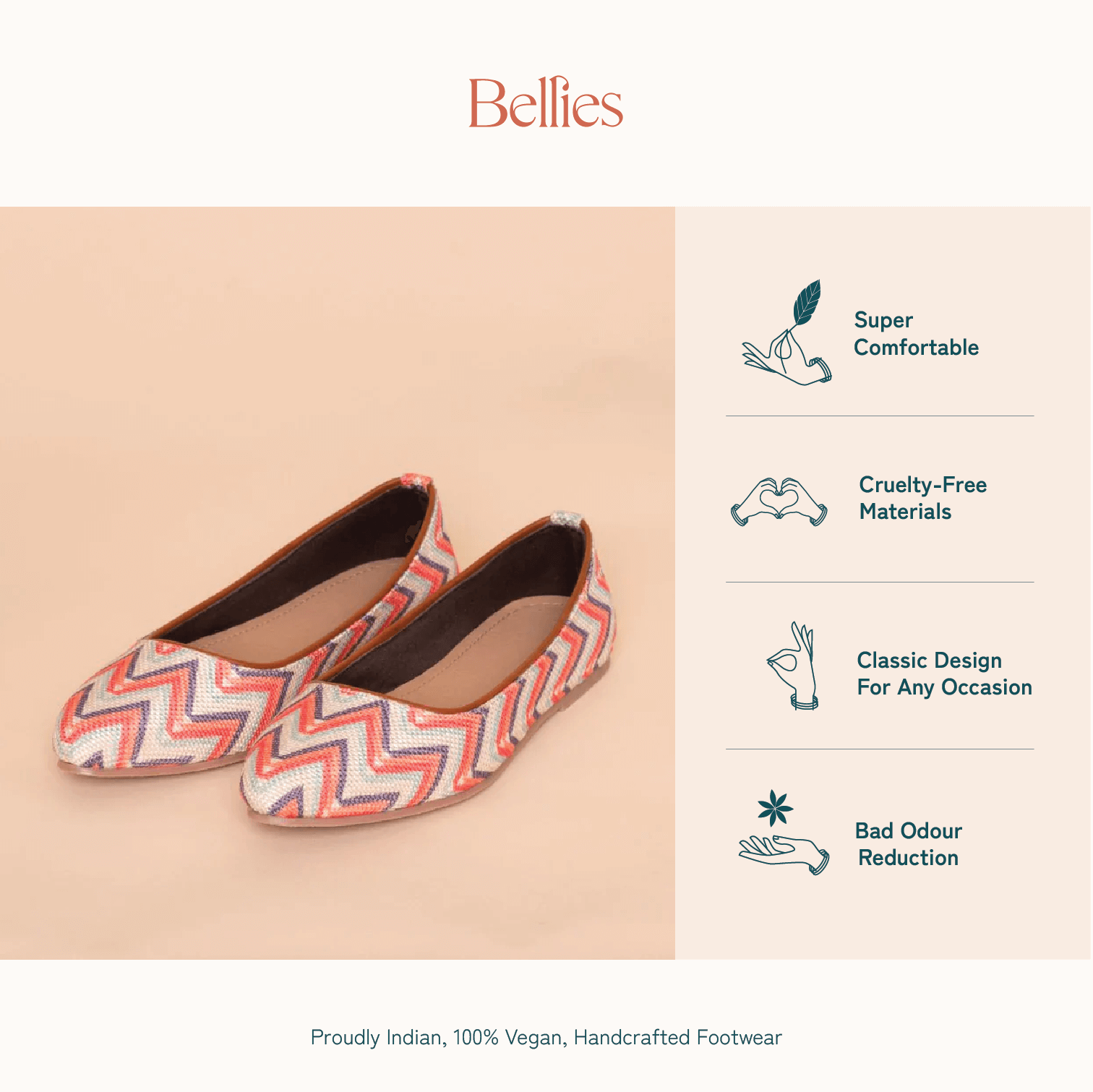 Bellies

Super Comfortable

Cruelty-Free Materials

Classic Design For Any Occasion

Bad Odour Reduction

Proudly Indian, 100% Vegan, Handcrafted Footwear