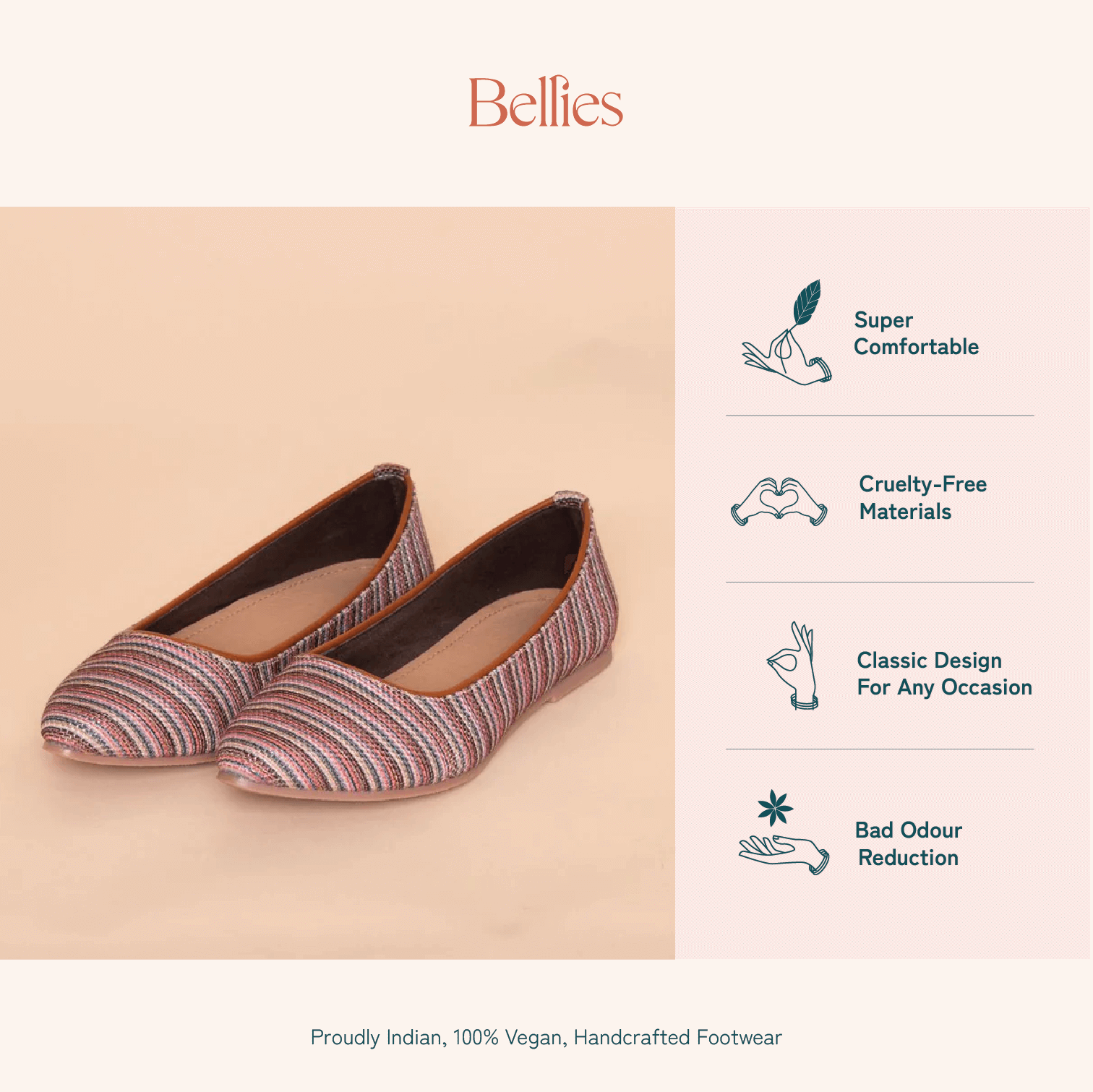 Bellies

Super Comfortable

Cruelty-Free Materials

Classic Design For Any Occasion

Bad Odour Reduction

Proudly Indian, 100% Vegan, Handcrafted Footwear