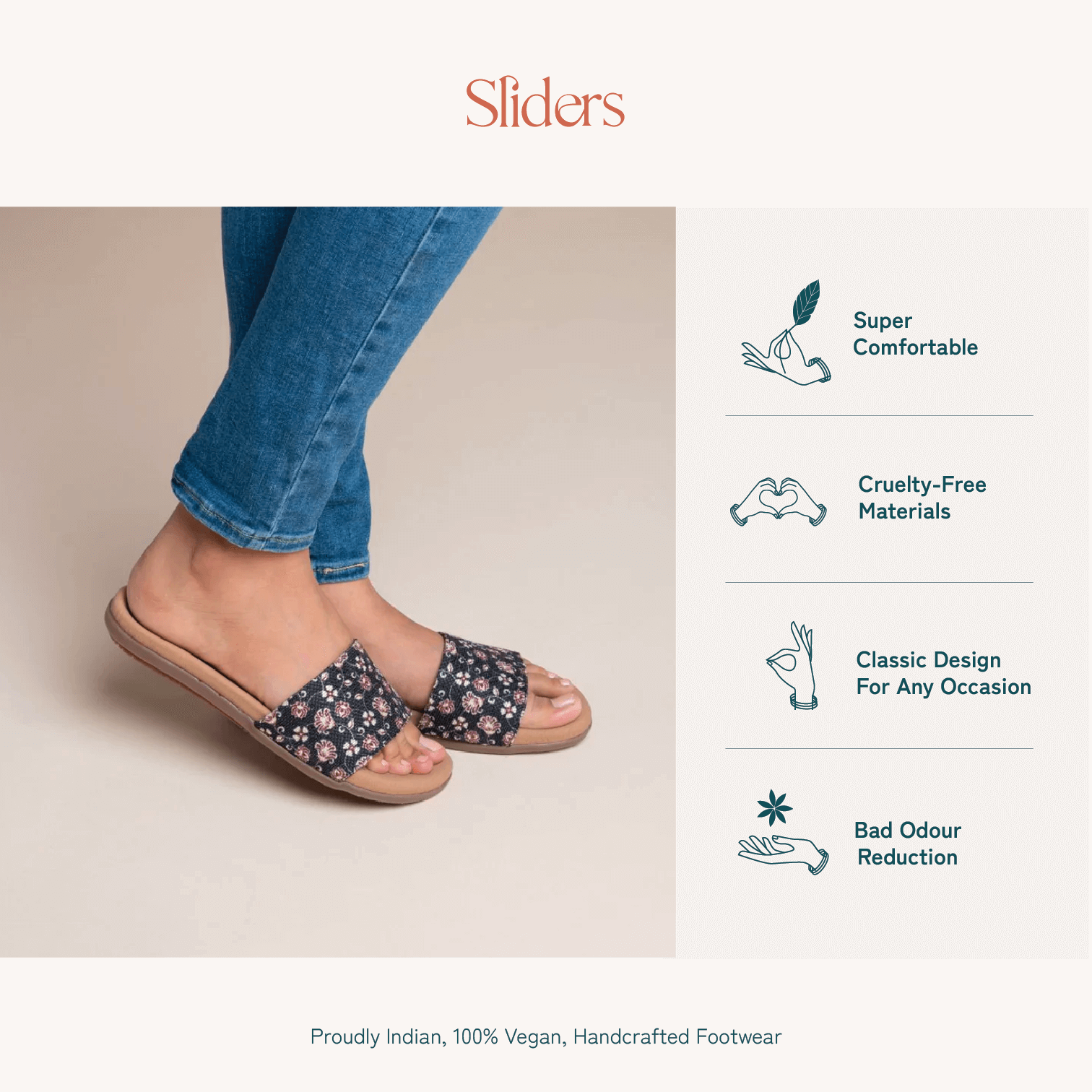 Sliders

Super Comfortable

Cruelty-Free Materials

Classic Design For Any Occasion

Bad Odour Reduction

Proudly Indian, 100% Vegan, Handcrafted Footwear