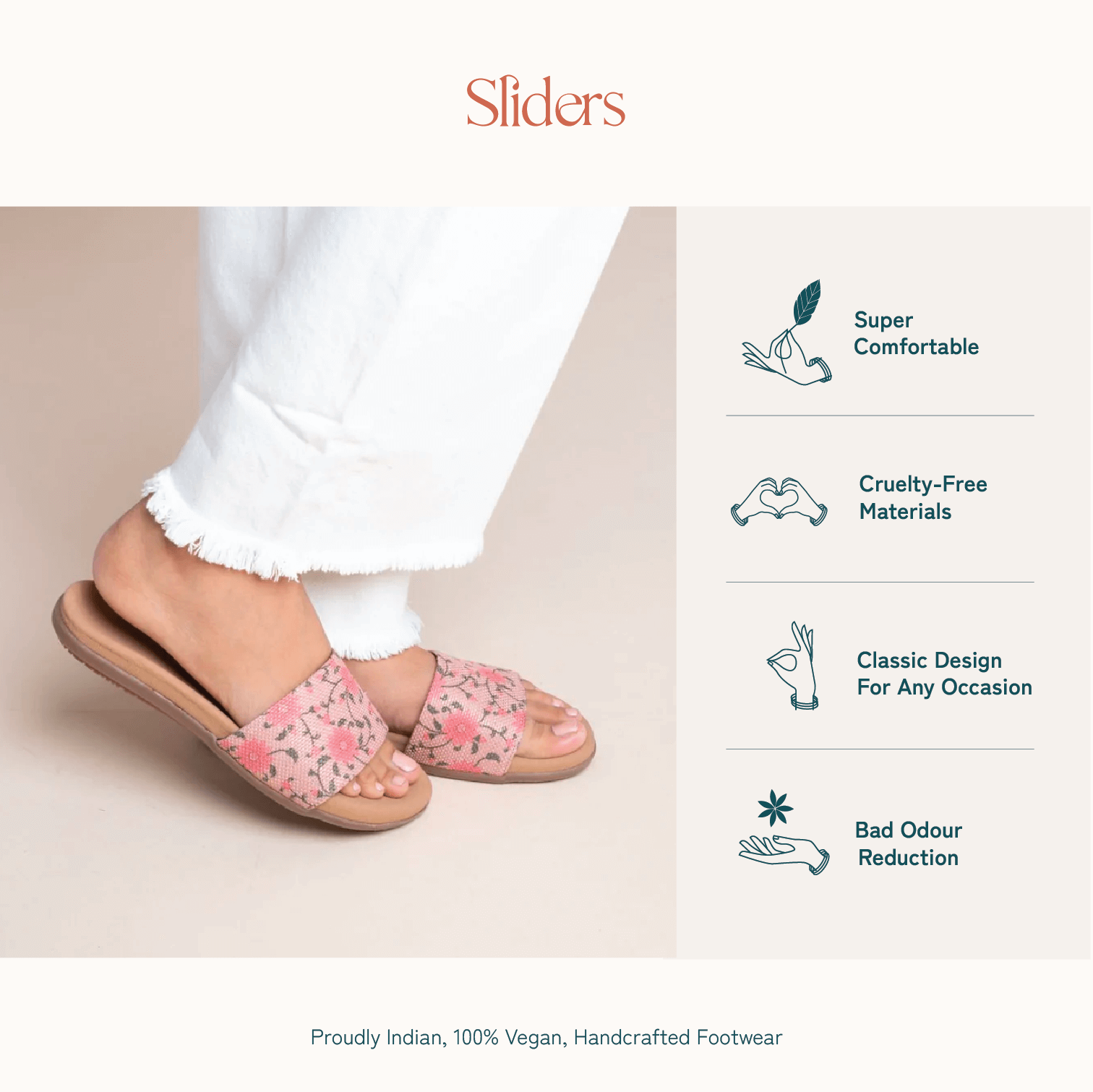 Sliders

Super
Comfortable

Cruelty-Free
Materials

Classic Design
For Any Occasion

Bad Odour
Reduction

Proudly Indian, 100% Vegan, Handcrafted Footwear