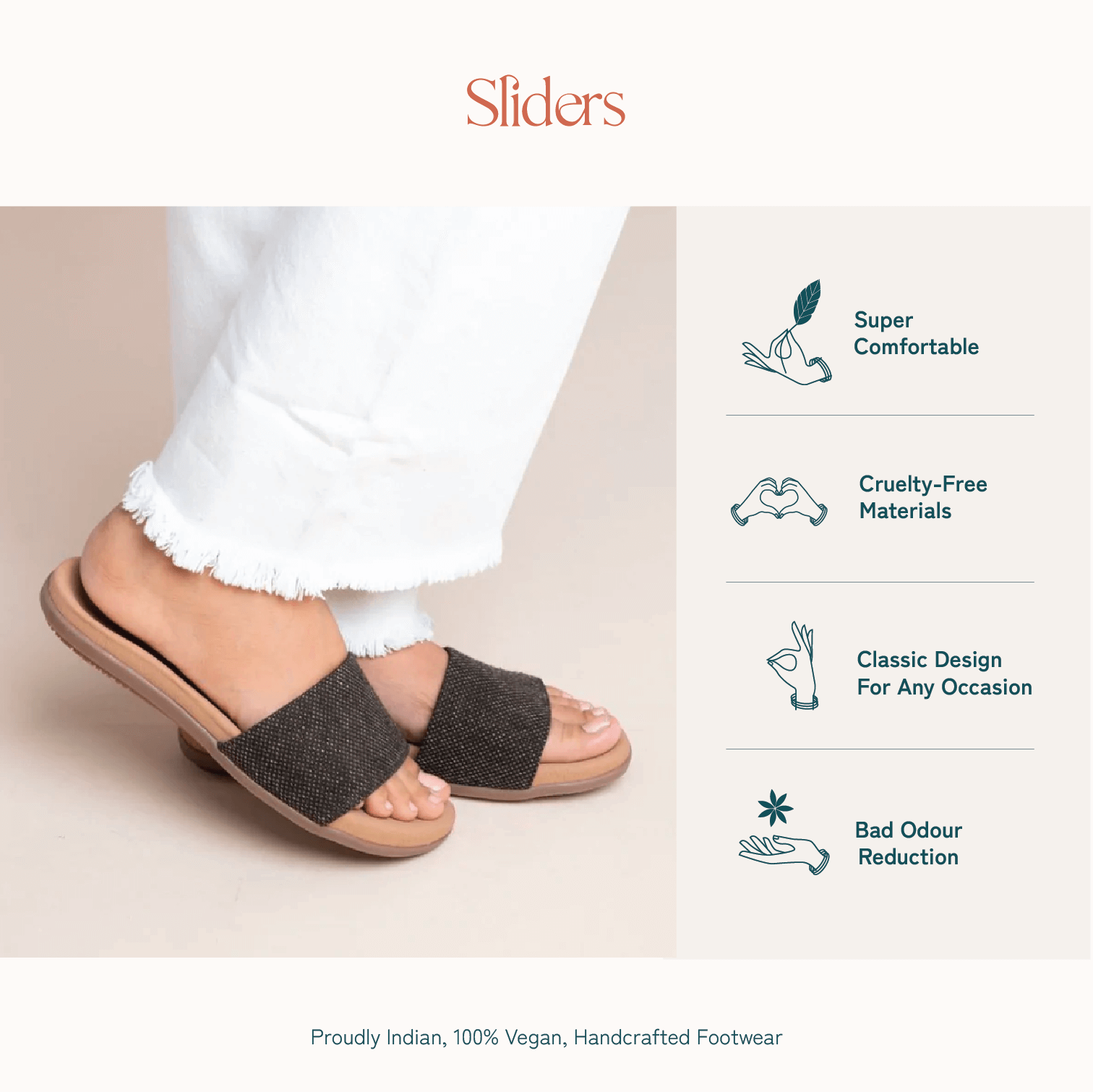 Sliders

Super Comfortable

Cruelty-Free Materials

Classic Design For Any Occasion

Bad Odour Reduction

Proudly Indian, 100% Vegan, Handcrafted Footwear