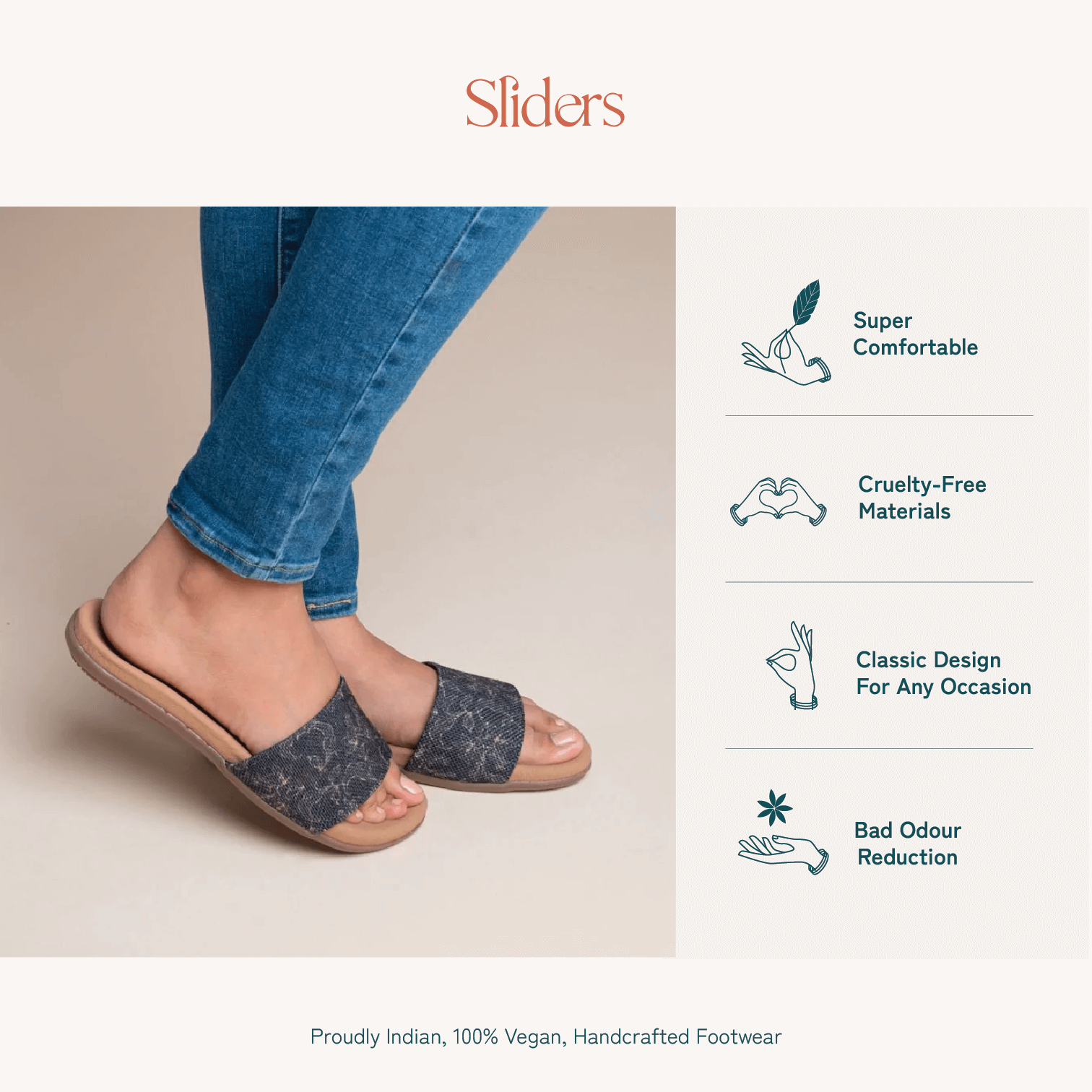 Sliders

Super Comfortable

Cruelty-Free Materials

Classic Design For Any Occasion

Bad Odour Reduction

Proudly Indian, 100% Vegan, Handcrafted Footwear