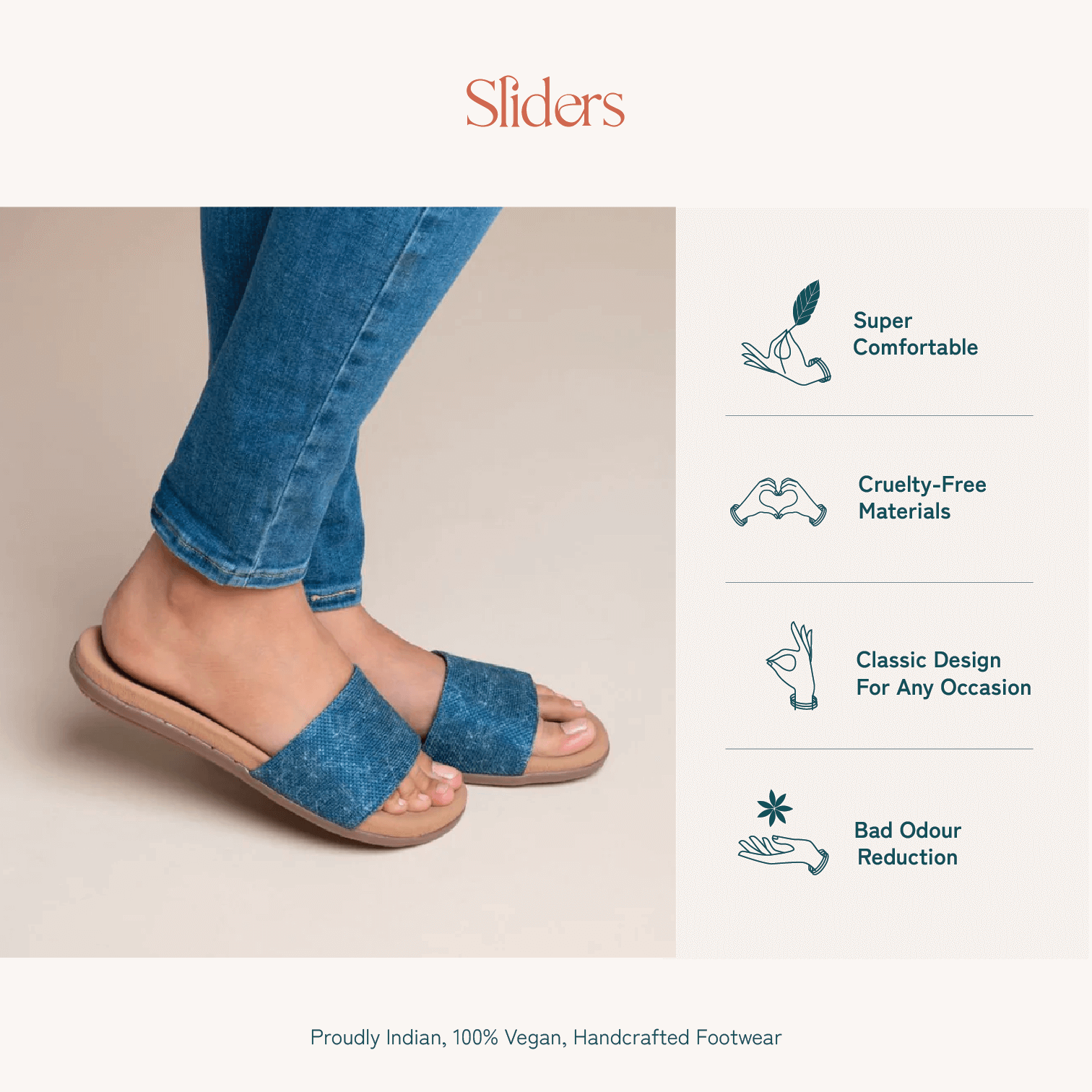 Sliders

Super Comfortable

Cruelty-Free Materials

Classic Design For Any Occasion

Bad Odour Reduction

Proudly Indian, 100% Vegan, Handcrafted Footwear