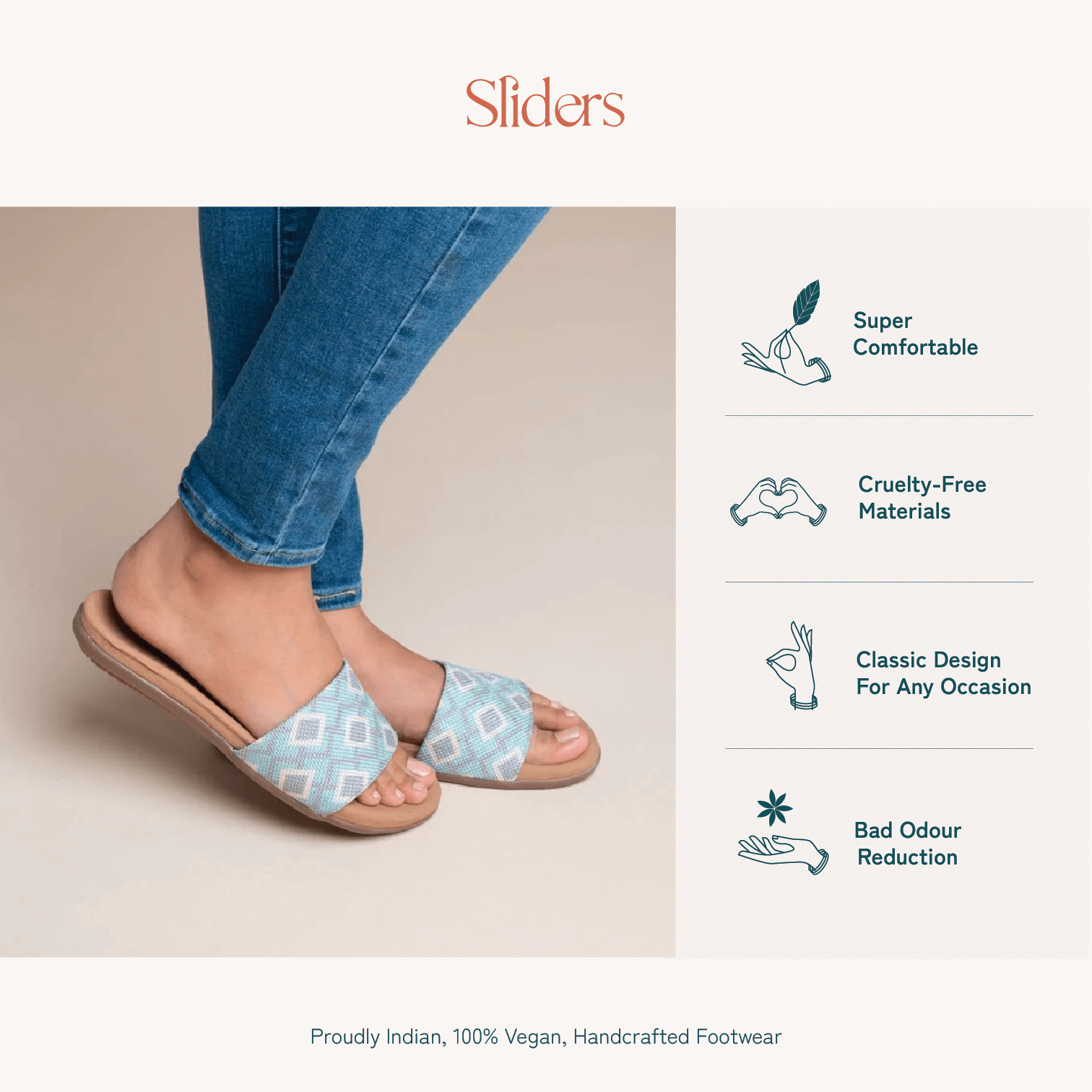 Sliders

Super Comfortable

Cruelty-Free Materials

Classic Design For Any Occasion

Bad Odour Reduction

Proudly Indian, 100% Vegan, Handcrafted Footwear