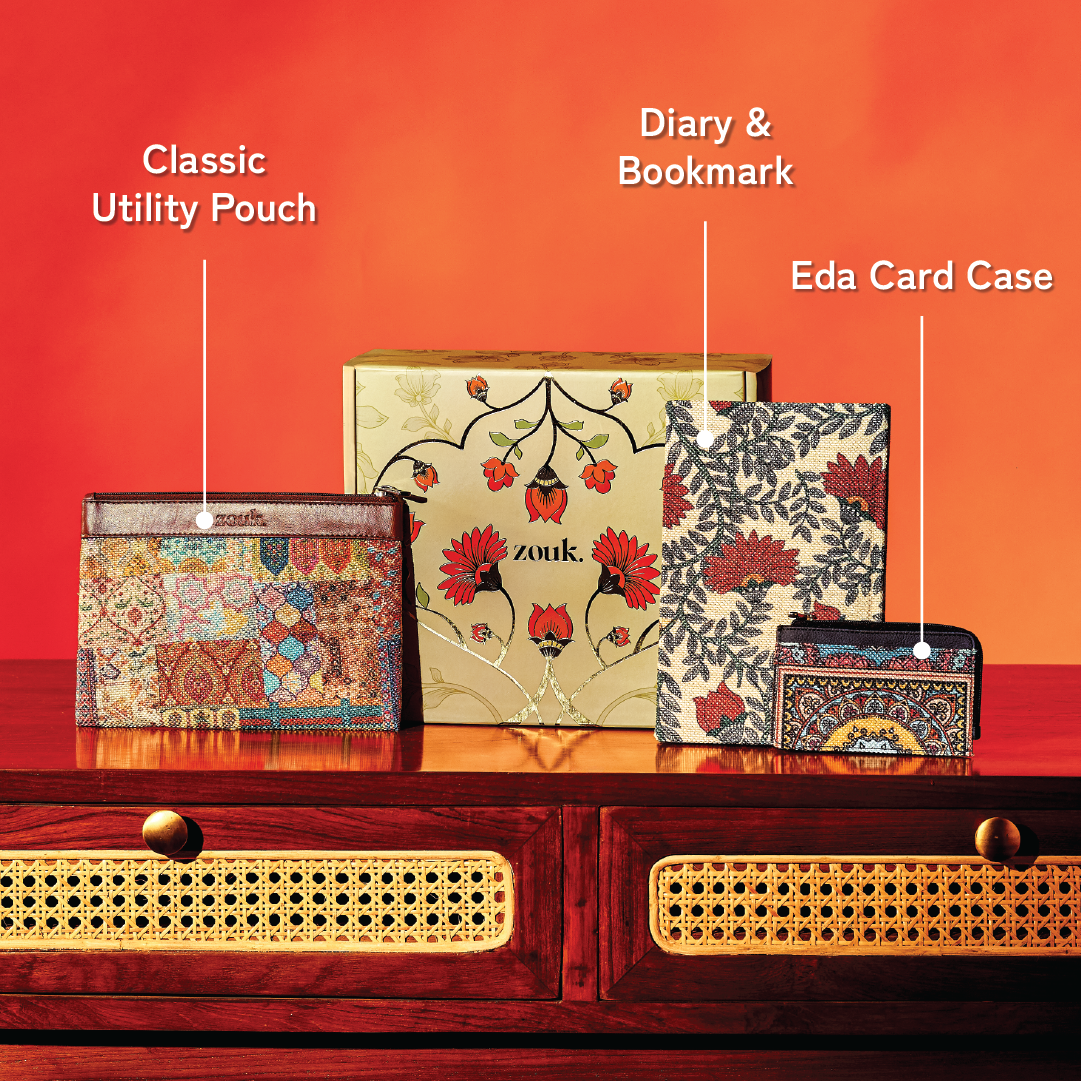 Classic Utility Pouch

Diary & Bookmark

Eda Card Case

zouk.

zouk.